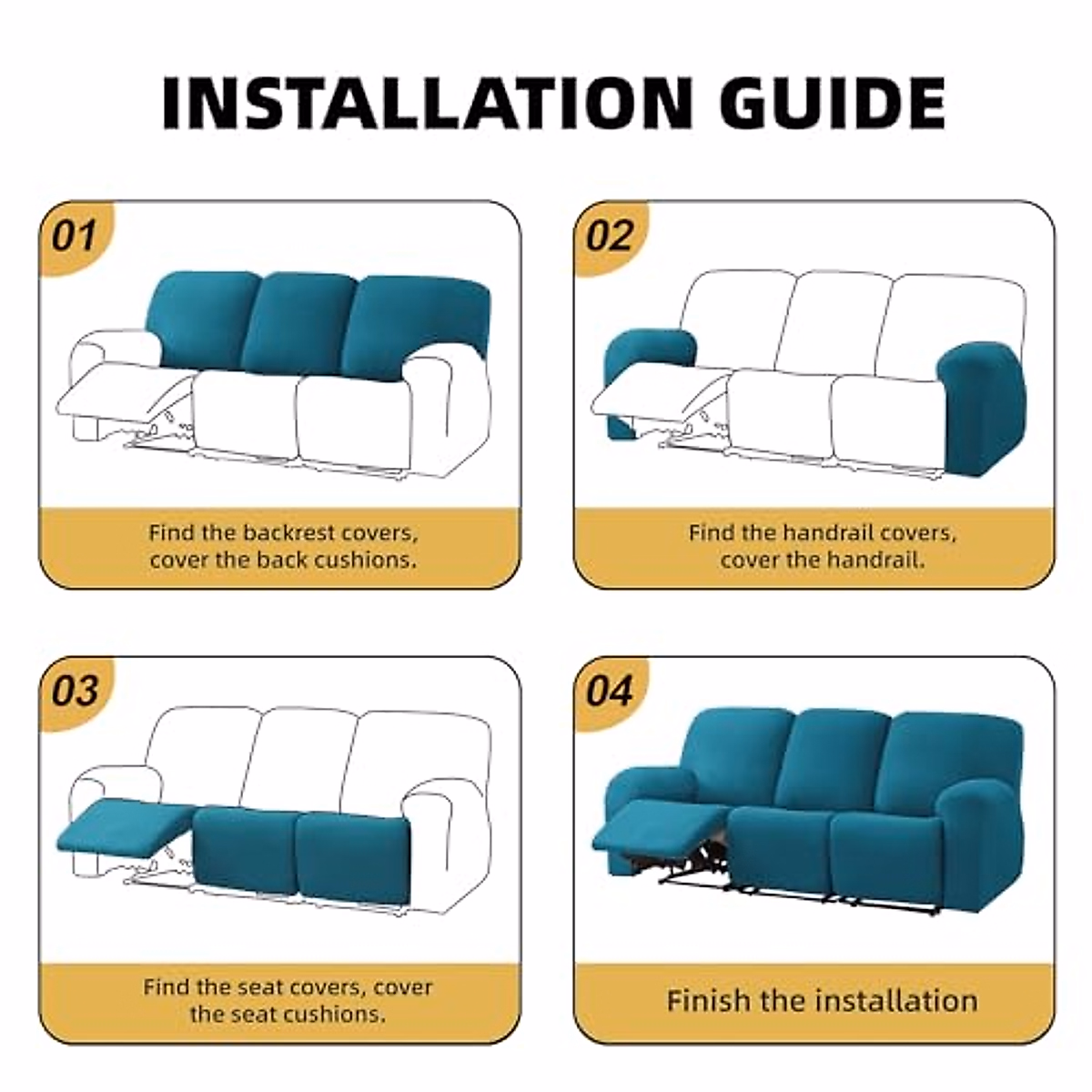 INSTALLATION GUIDE

01

Find the backrest covers, cover the back cushions.

02

Find the handrail covers, cover the handrail.

03

Find the seat covers, cover the seat cushions.

04

Finish the installation