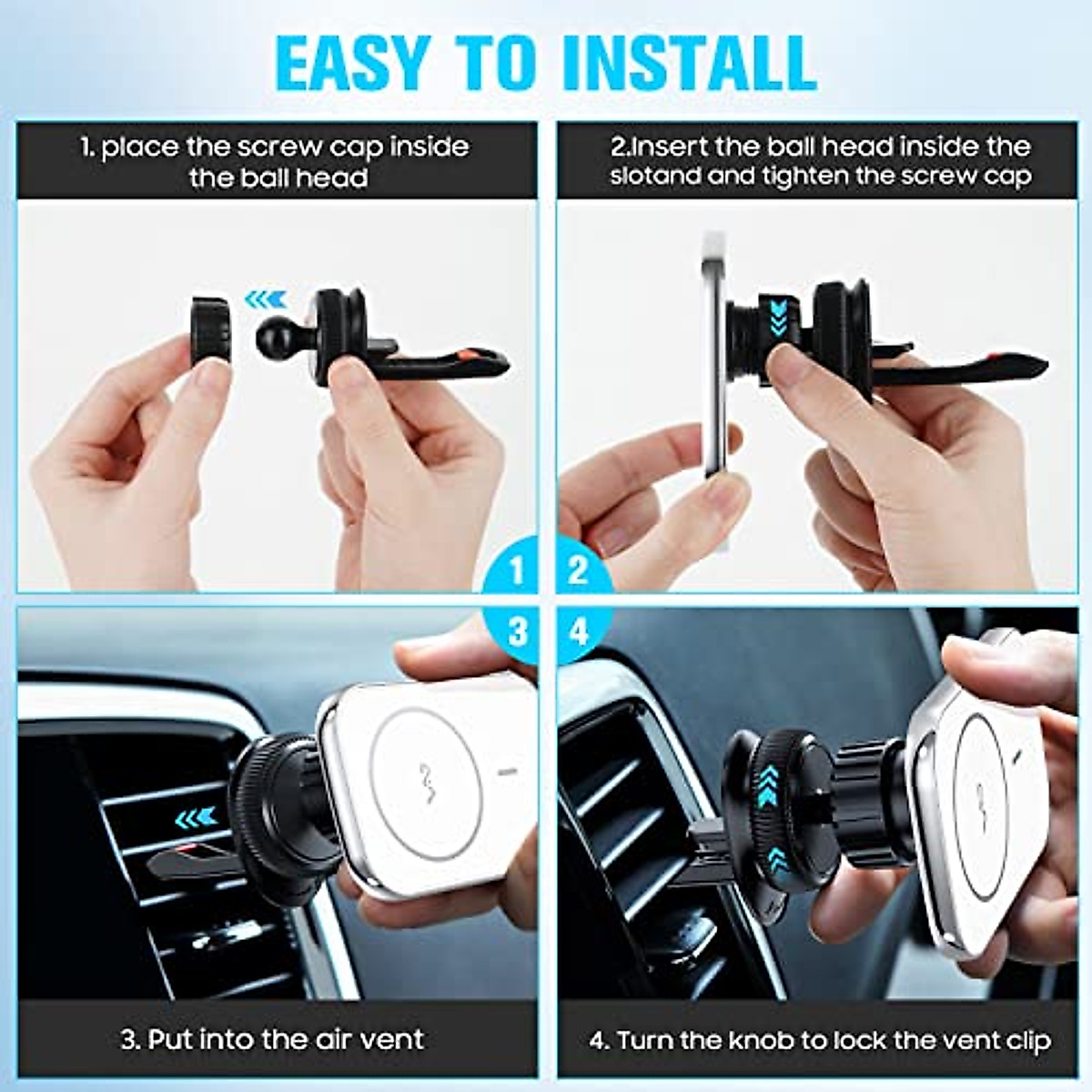 EASY TO INSTALL

1. place the screw cap inside the ball head

2.Insert the ball head inside the slotand and tighten the screw cap

1

2

3

4

3. Put into the air vent

4. Turn the knob to lock the vent clip