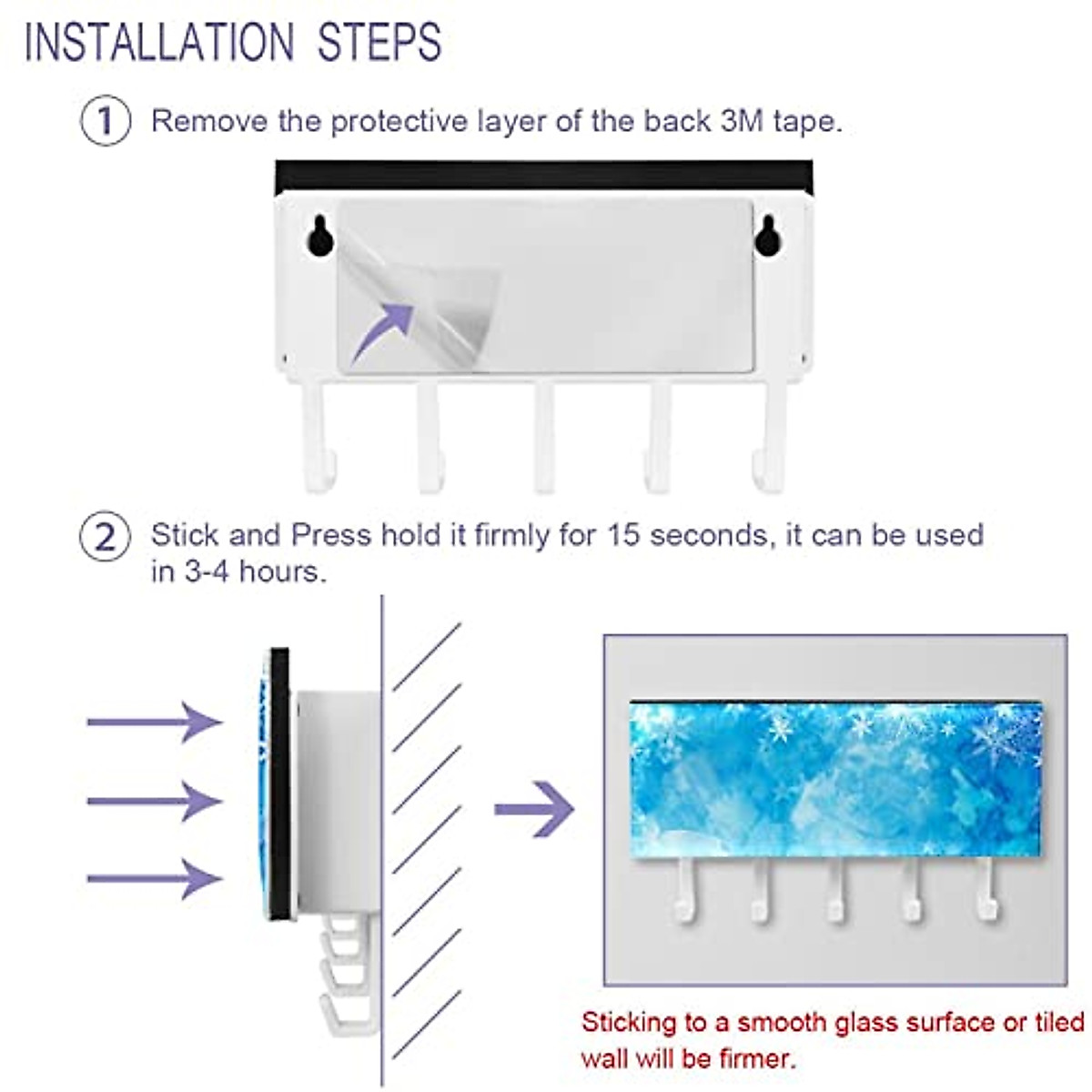 INSTALLATION STEPS

1 Remove the protective layer of the back 3M tape.

2 Stick and Press hold it firmly for 15 seconds, it can be used in 3-4 hours.

Sticking to a smooth glass surface or tiled wall will be firmer.