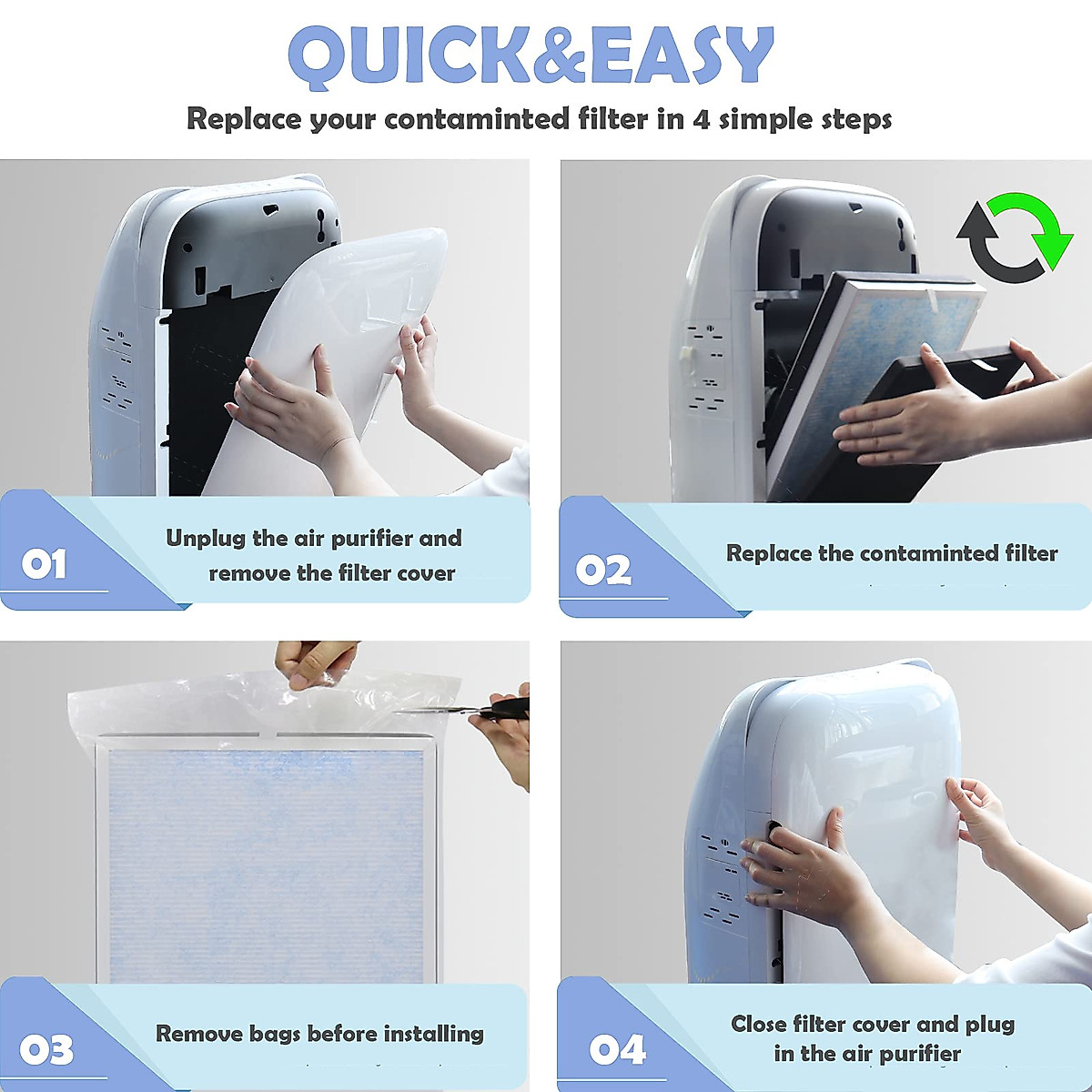 QUICK&EASY

Replace your contaminted filter in 4 simple steps

01

Unplug the air purifier and remove the filter cover

02

Replace the contaminted filter

03

Remove bags before installing

04

Close filter cover and plug in the air purifier