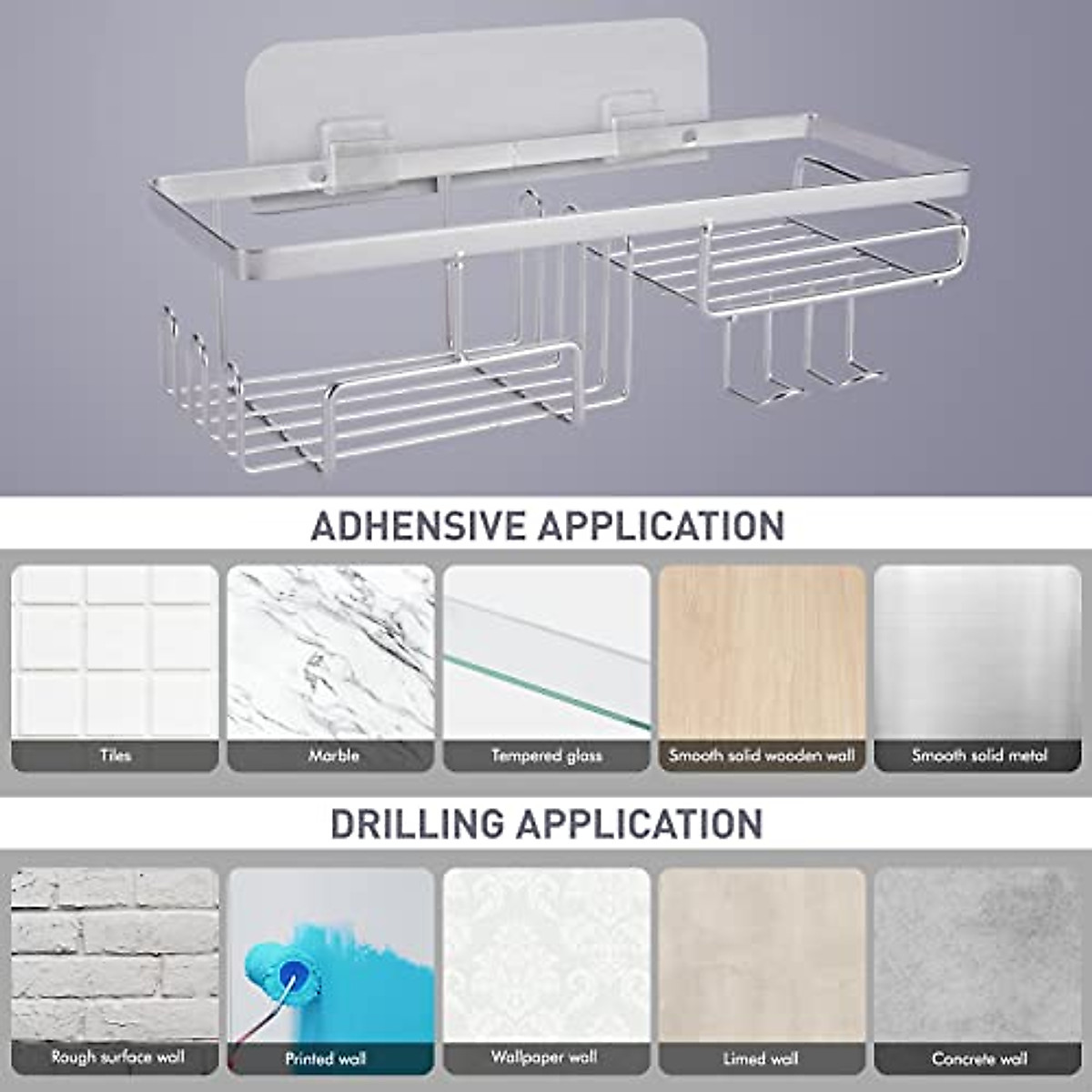 ADHESIVE APPLICATION

Tiles

Marble

Tempered glass

Smooth solid wooden wall

Smooth solid metal

DRILLING APPLICATION

Rough surface wall

Printed wall

Wallpaper wall

Limed wall

Concrete wall