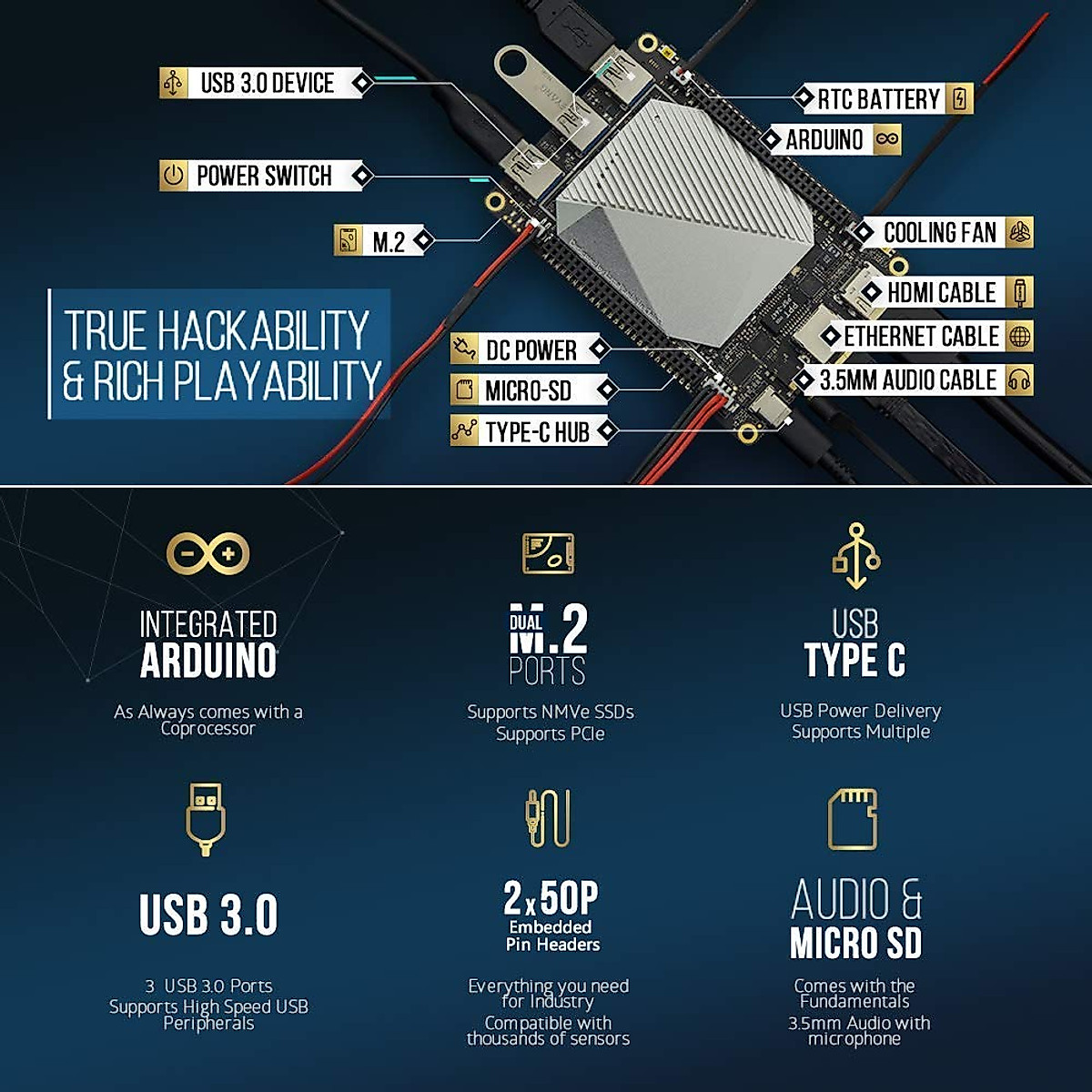 USB 3.0 DEVICE

POWER SWITCH

M.2

TRUE HACKABILITY & RICH PLAYABILITY

DC POWER

MICRO-SD

TYPE-C HUB

RTC BATTERY

ARDUINO

COOLING FAN

HDMI CABLE

ETHERNET CABLE

3.5MM AUDIO CABLE

INTEGRATED ARDUINO

As Always comes with a Coprocessor

DUAL M.2 PORTS

Supports NMVe SSDs
Supports PCIe

USB TYPE C

USB Power Delivery
Supports Multiple

USB 3.0

3 USB 3.0 Ports
Supports High Speed USB Peripherals

2x50P
Embedded Pin Headers

Everything you need for Industry
Compatible with thousands of sensors

AUDIO & MICRO SD

Comes with the Fundamentals
3.5mm Audio with microphone