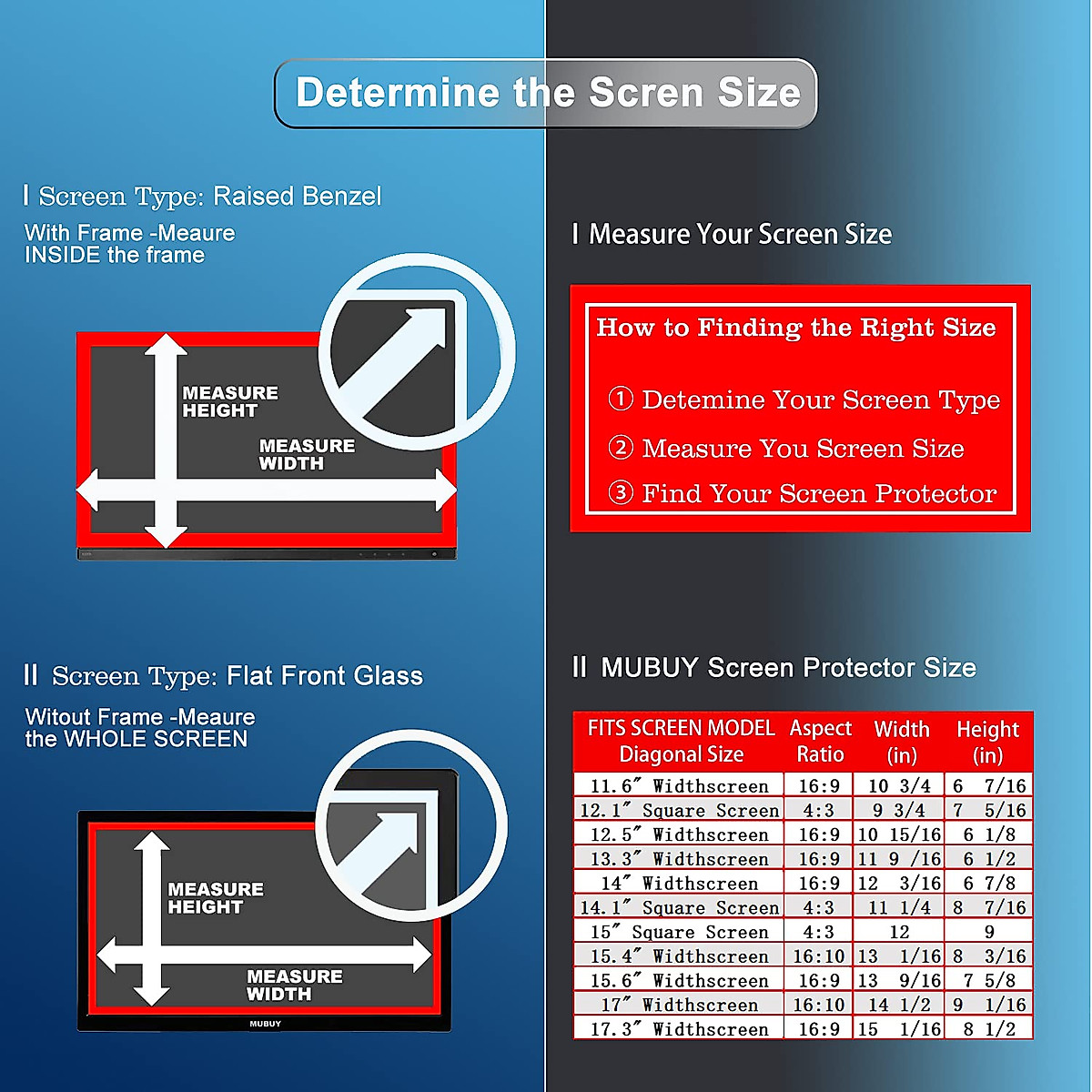 Determine the Scren Size

I Screen Type: Raised Benzel

With Frame -Meaure INSIDE the frame

MEASURE HEIGHT

MEASURE WIDTH

II Screen Type: Flat Front Glass

Witout Frame -Meaure the WHOLE SCREEN

MEASURE HEIGHT

MEASURE WIDTH

MUBUY

I Measure Your Screen Size

How to Finding the Right Size

① Detemine Your Screen Type

② Measure You Screen Size

③ Find Your Screen Protector

II MUBUY Screen Protector Size

| FITS SCREEN MODEL Diagonal Size | Aspect Ratio | Width (in) | Height (in) |
|---|---|---|---|
| 11.6″ Widthscreen | 16:9 | 10 3/4 | 6 7/16 |
| 12.1″ Square Screen | 4:3 | 9 3/4 | 7 5/16 |
| 12.5″ Widthscreen | 16:9 | 10 15/16 | 6 1/8 |
| 13.3″ Widthscreen | 16:9 | 11 9 /16 | 6 1/2 |
| 14″ Widthscreen | 16:9 | 12 3/16 | 6 7/8 |
| 14.1″ Square Screen | 4:3 | 11 1/4 | 8 7/16 |
| 15″ Square Screen | 4:3 | 12 | 9 |
| 15.4″ Widthscreen | 16:10 | 13 1/16 | 8 3/16 |
| 15.6″ Widthscreen | 16:9 | 13 9/16 | 7 5/8 |
| 17″ Widthscreen | 16:10 | 14 1/2 | 9 1/16 |
| 17.3″ Widthscreen | 16:9 | 15 1/16 | 8 1/2 |