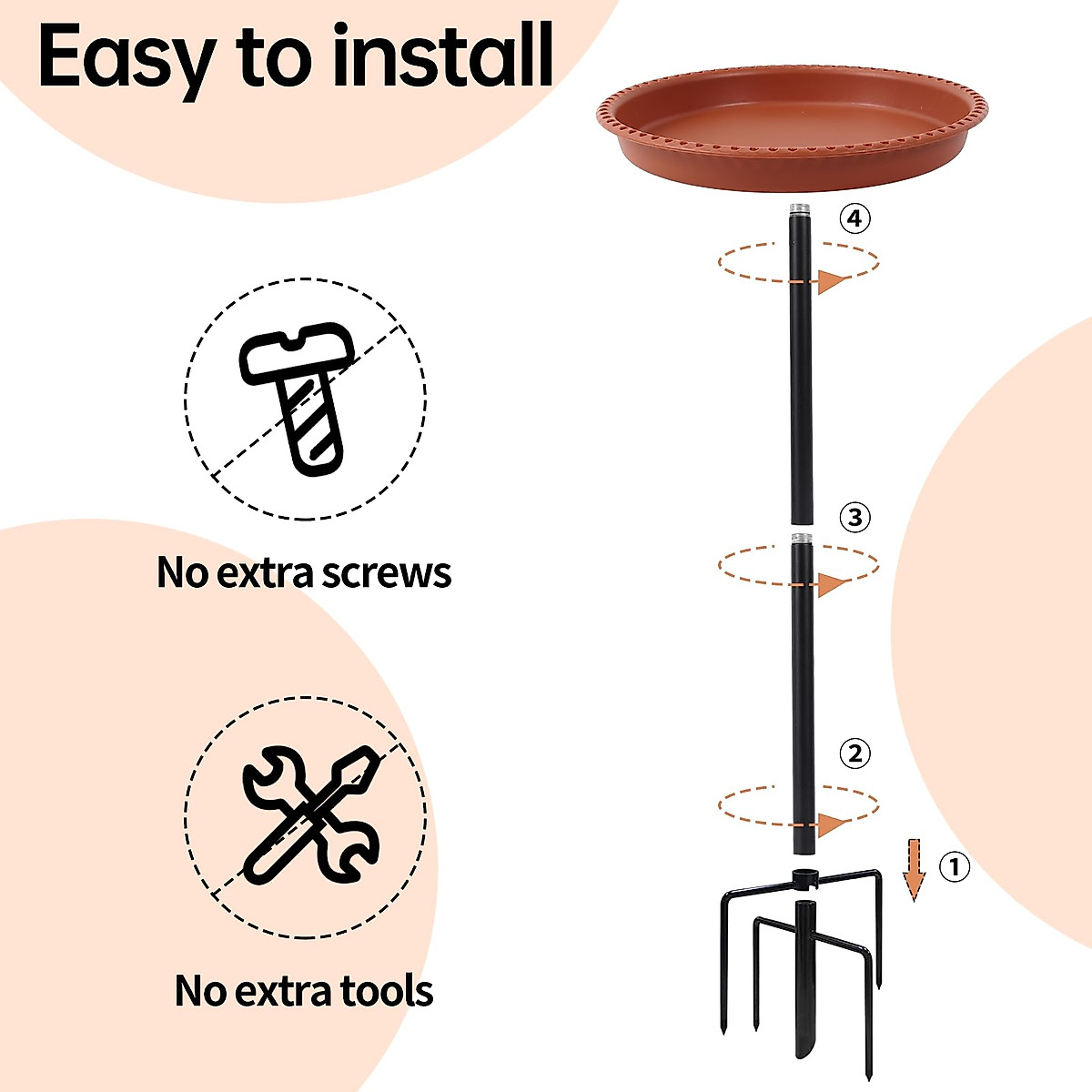 Easy to install

No extra screws

No extra tools

④

③

②

①