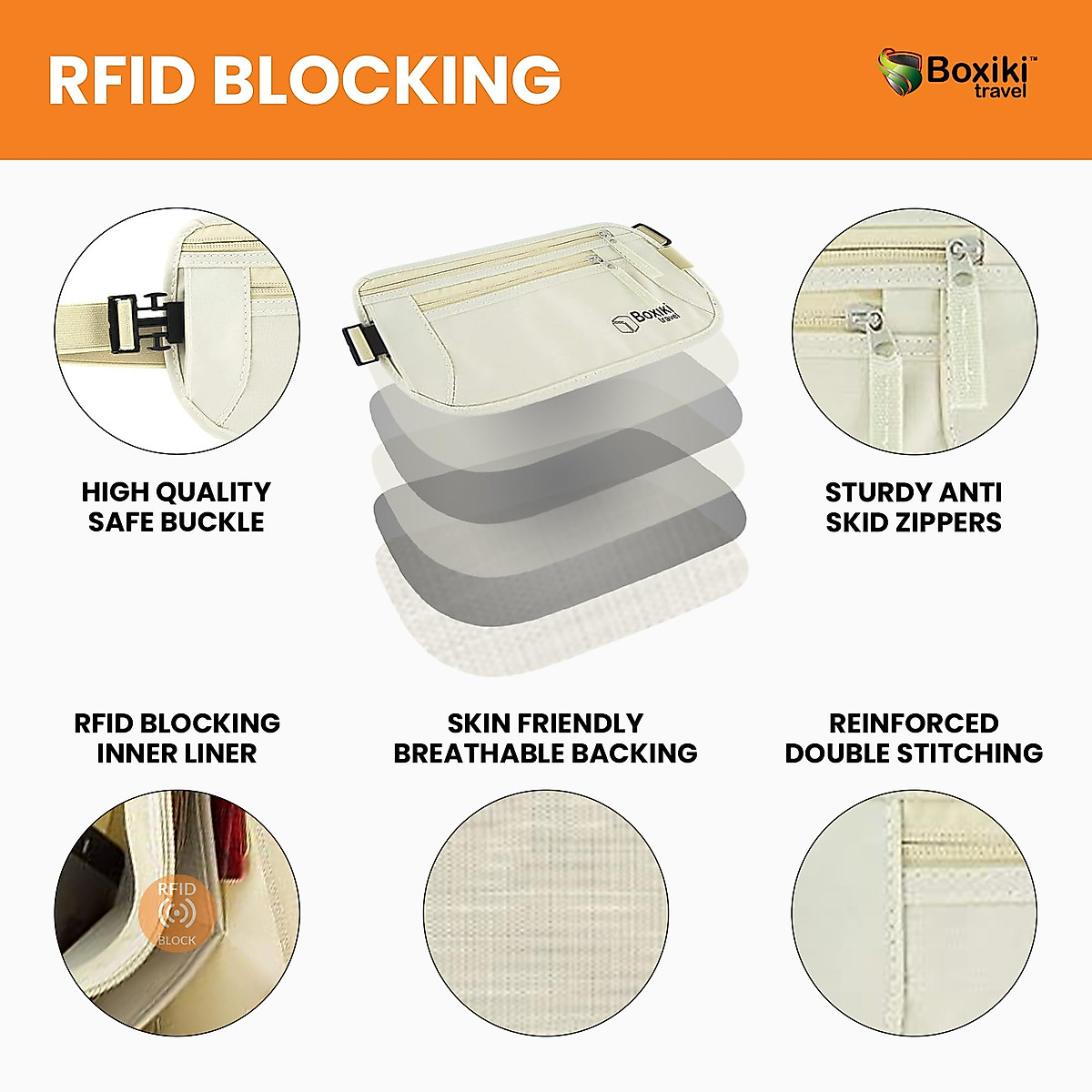 RFID BLOCKING

Boxiki™ travel

Boxiki travel

HIGH QUALITY SAFE BUCKLE

STURDY ANTI SKID ZIPPERS

RFID BLOCKING INNER LINER

SKIN FRIENDLY BREATHABLE BACKING

REINFORCED DOUBLE STITCHING

RFID

BLOCK