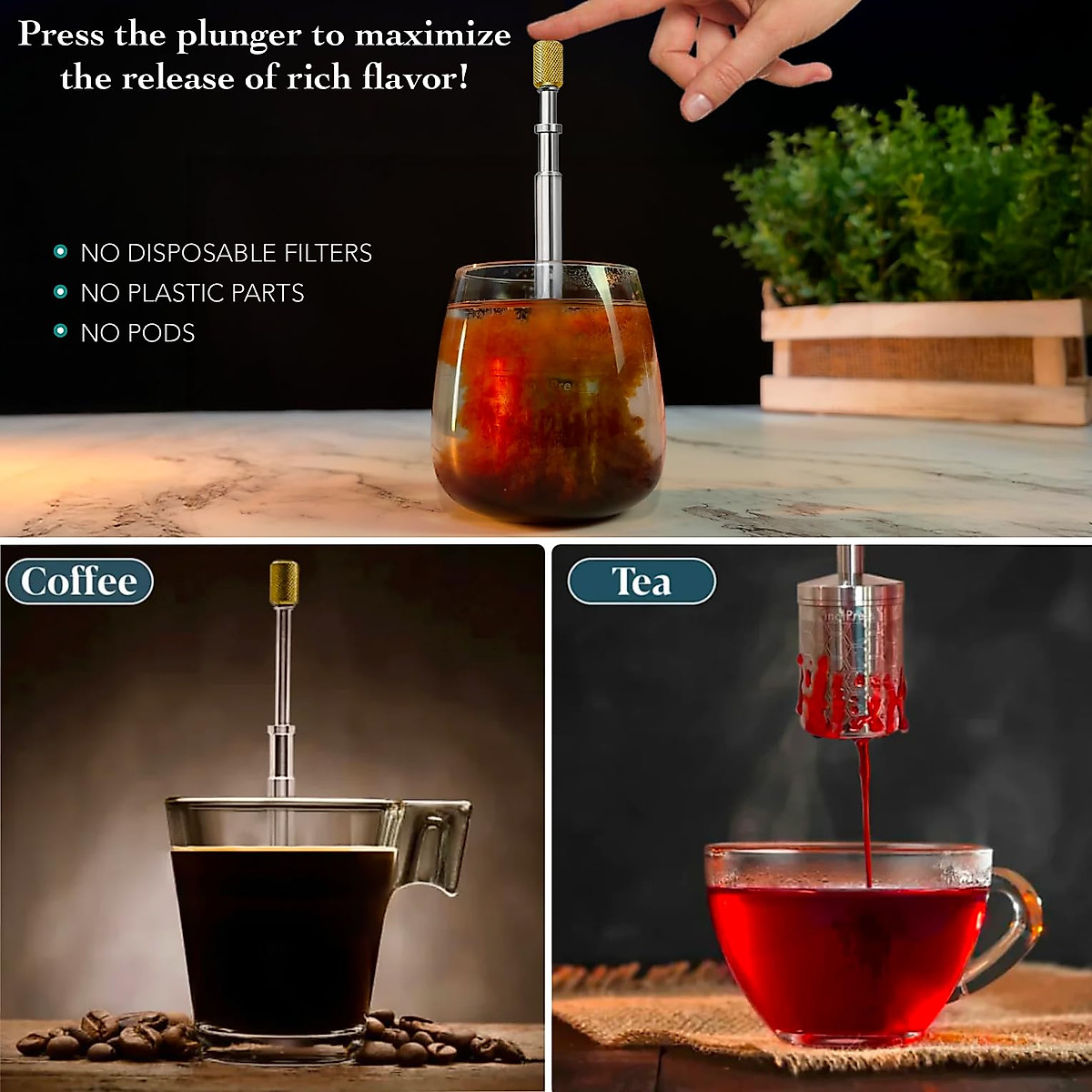 Press the plunger to maximize the release of rich flavor!

NO DISPOSABLE FILTERS
NO PLASTIC PARTS
NO PODS

Coffee

Tea