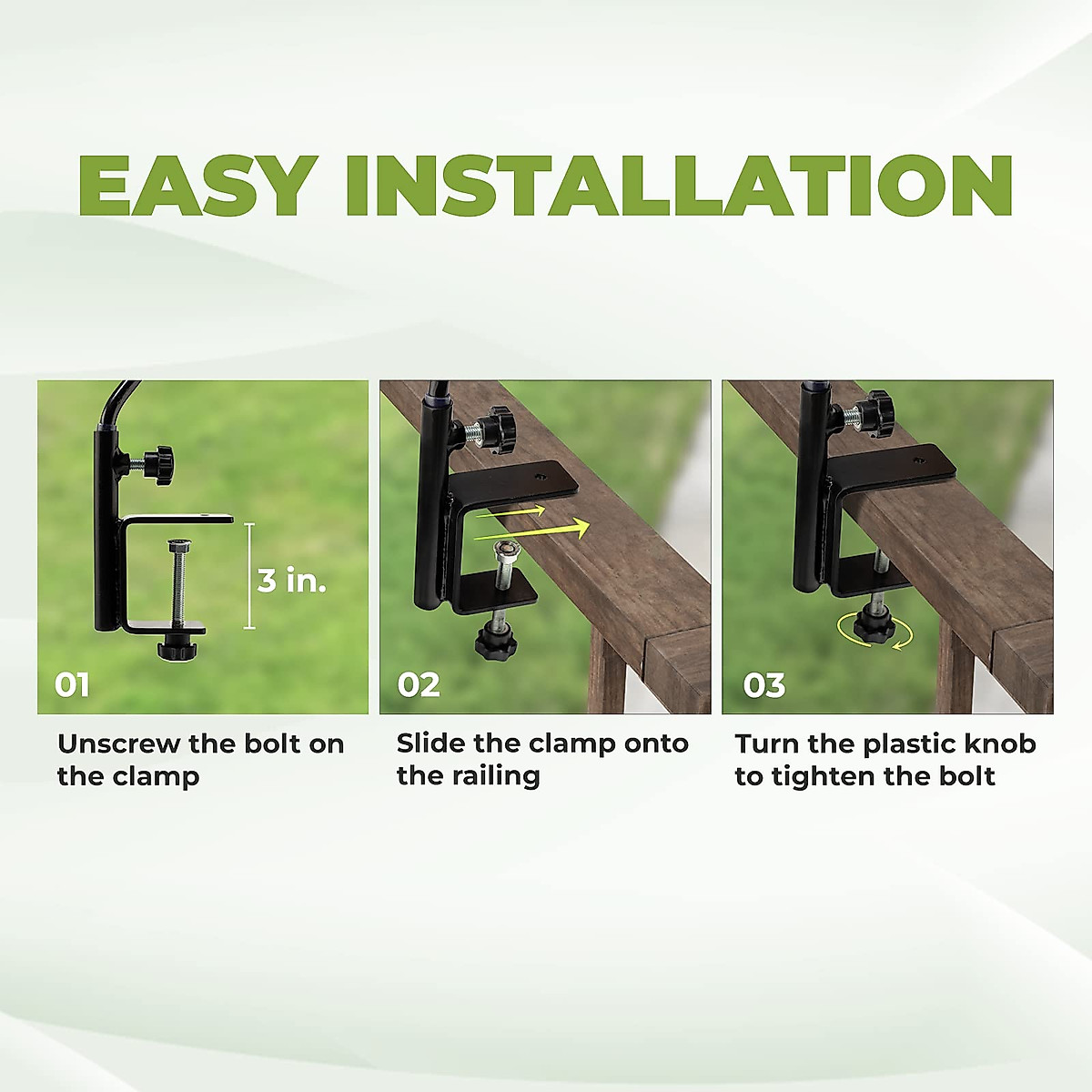 EASY INSTALLATION

3 in.

01

Unscrew the bolt on the clamp

02

Slide the clamp onto the railing

03

Turn the plastic knob to tighten the bolt