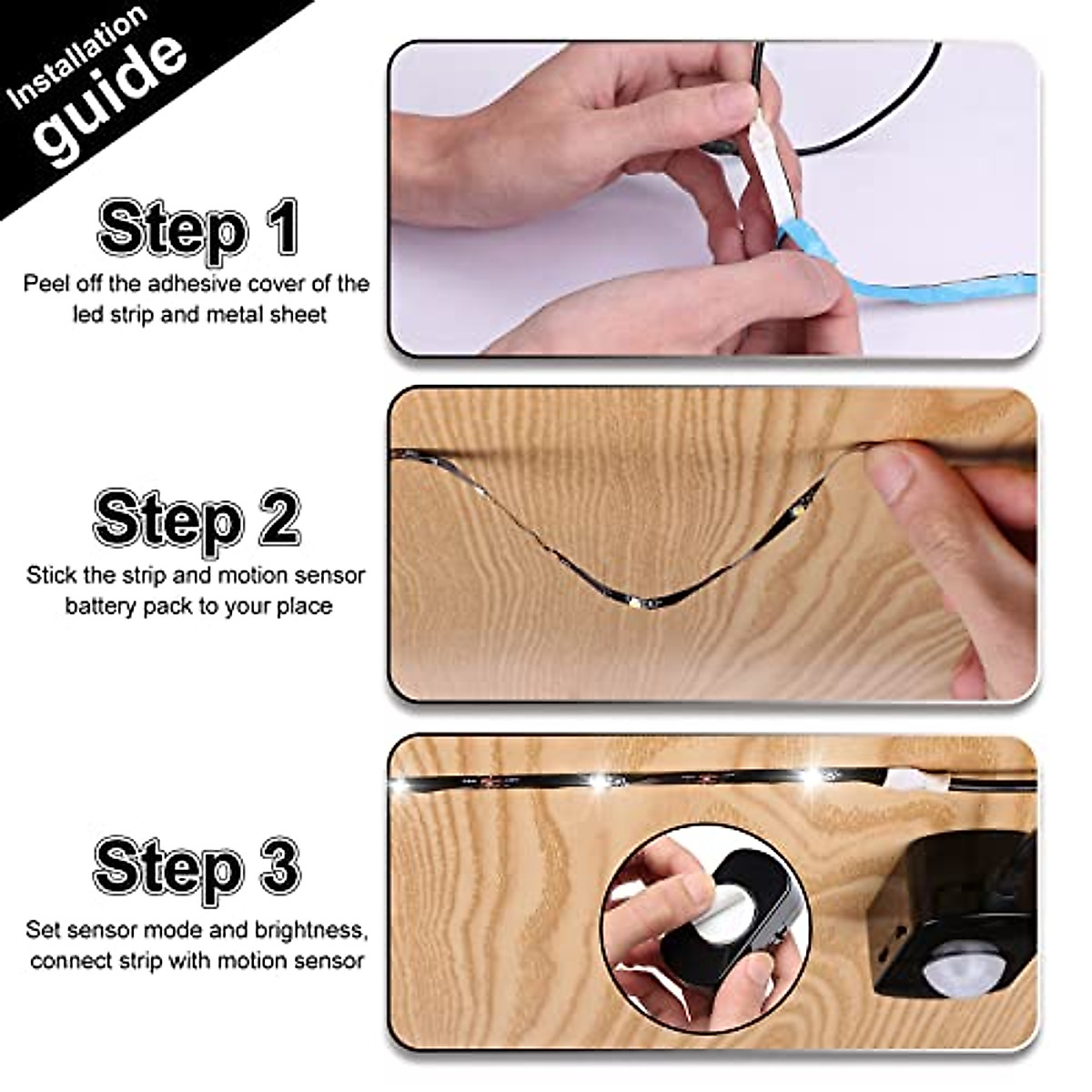 Installation guide

Step 1
Peel off the adhesive cover of the led strip and metal sheet

Step 2
Stick the strip and motion sensor battery pack to your place

Step 3
Set sensor mode and brightness, connect strip with motion sensor