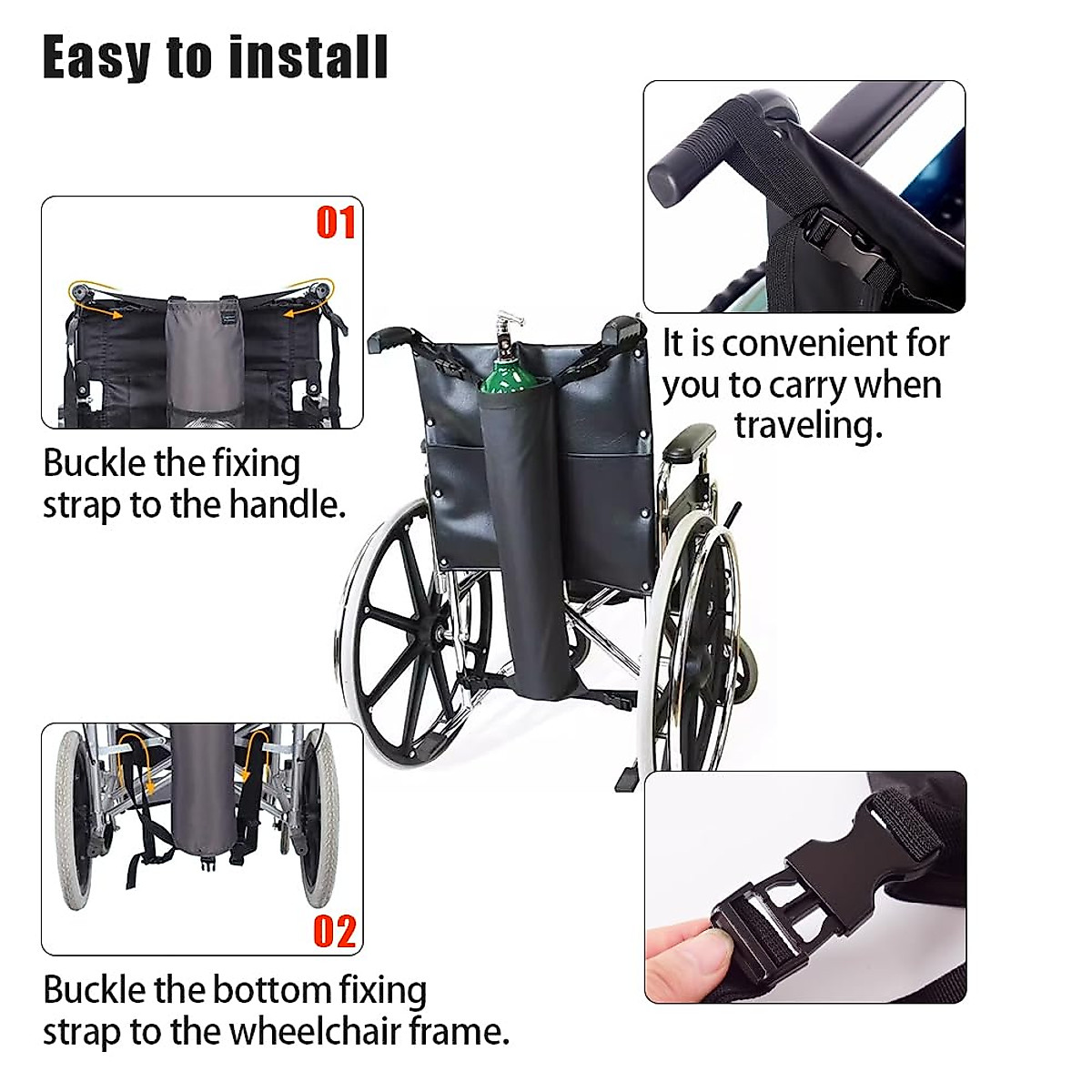 Easy to install

01

Buckle the fixing strap to the handle.

It is convenient for you to carry when traveling.

02

Buckle the bottom fixing strap to the wheelchair frame.