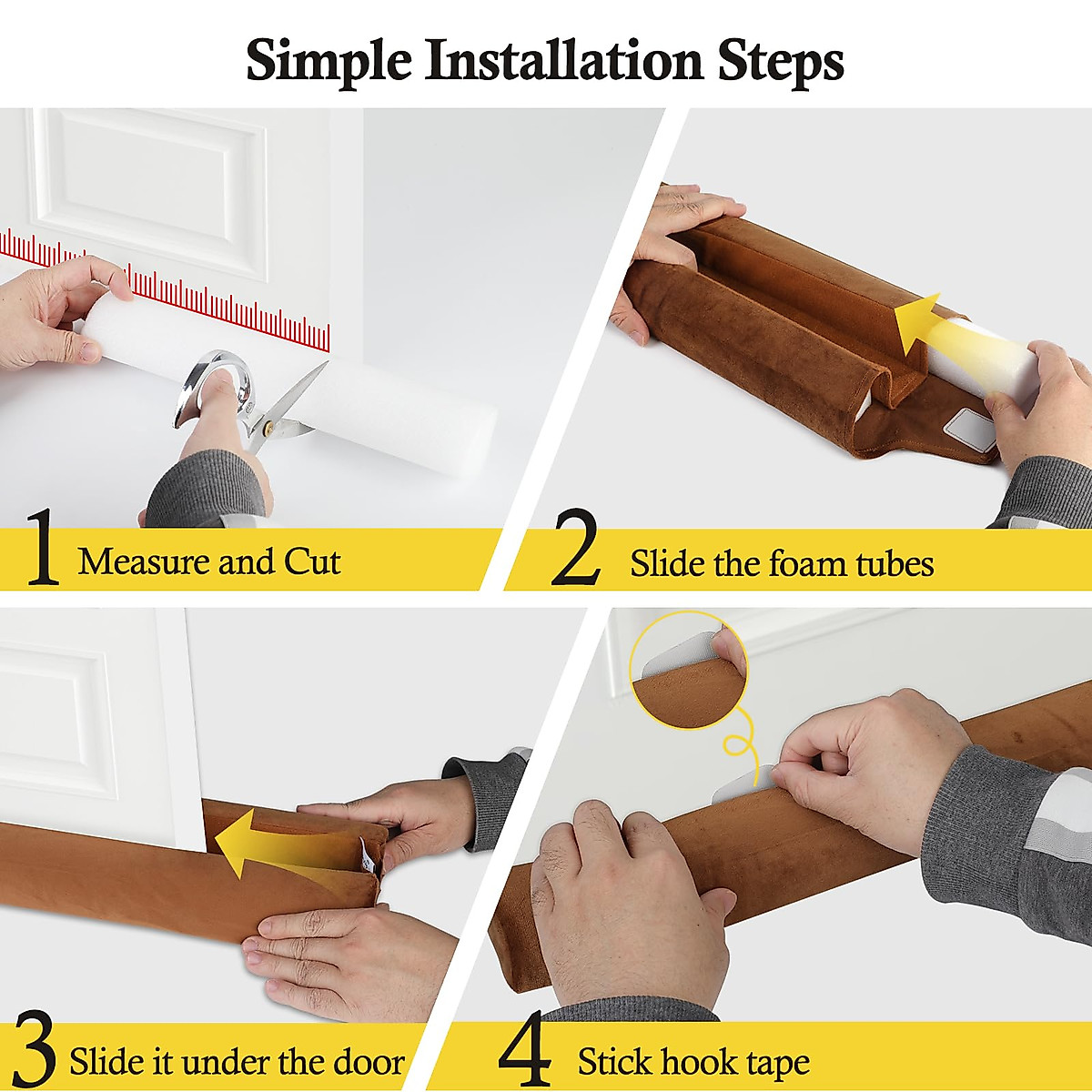 Simple Installation Steps

1 Measure and Cut

2 Slide the foam tubes

3 Slide it under the door

4 Stick hook tape