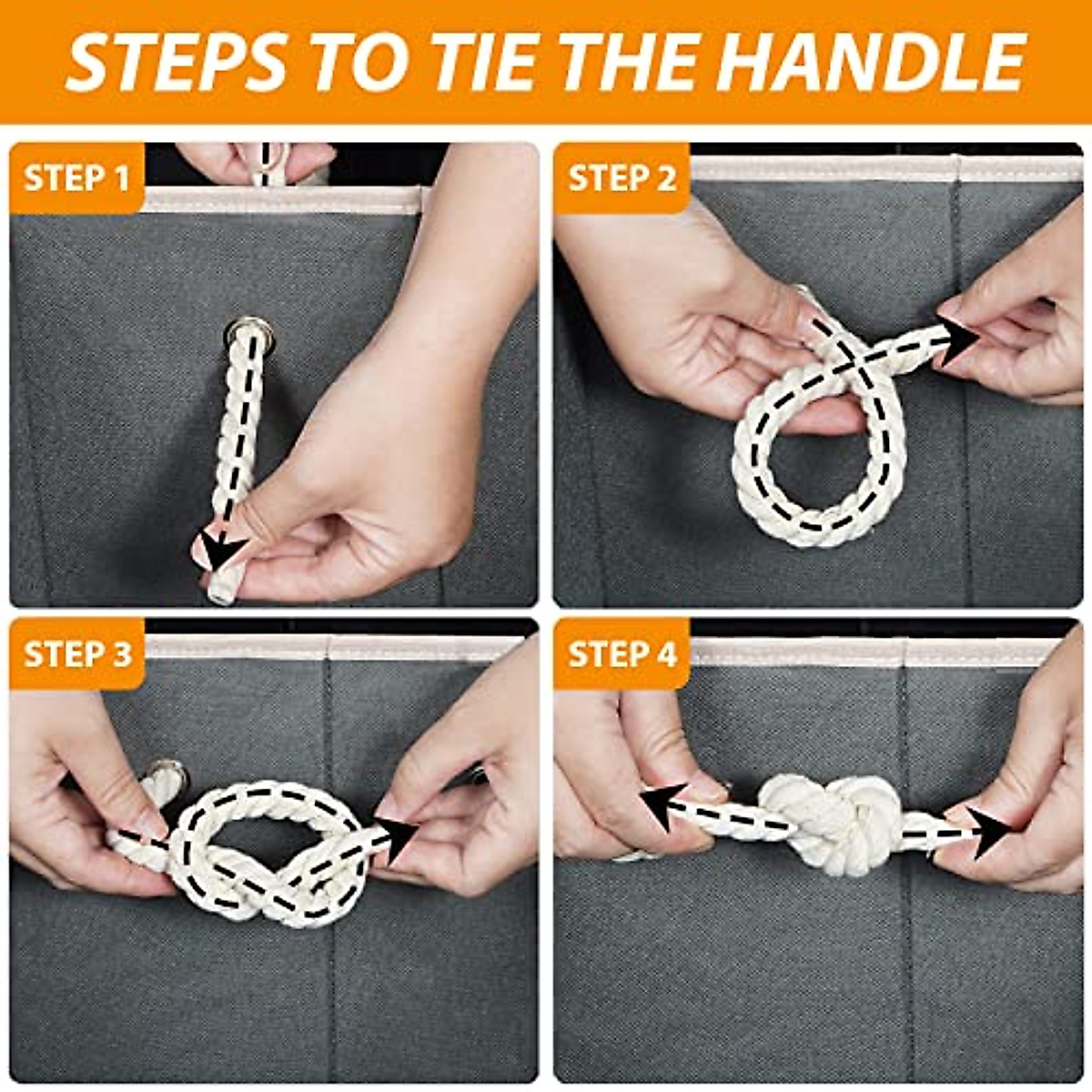 STEPS TO TIE THE HANDLE

STEP 1

STEP 2

STEP 3

STEP 4