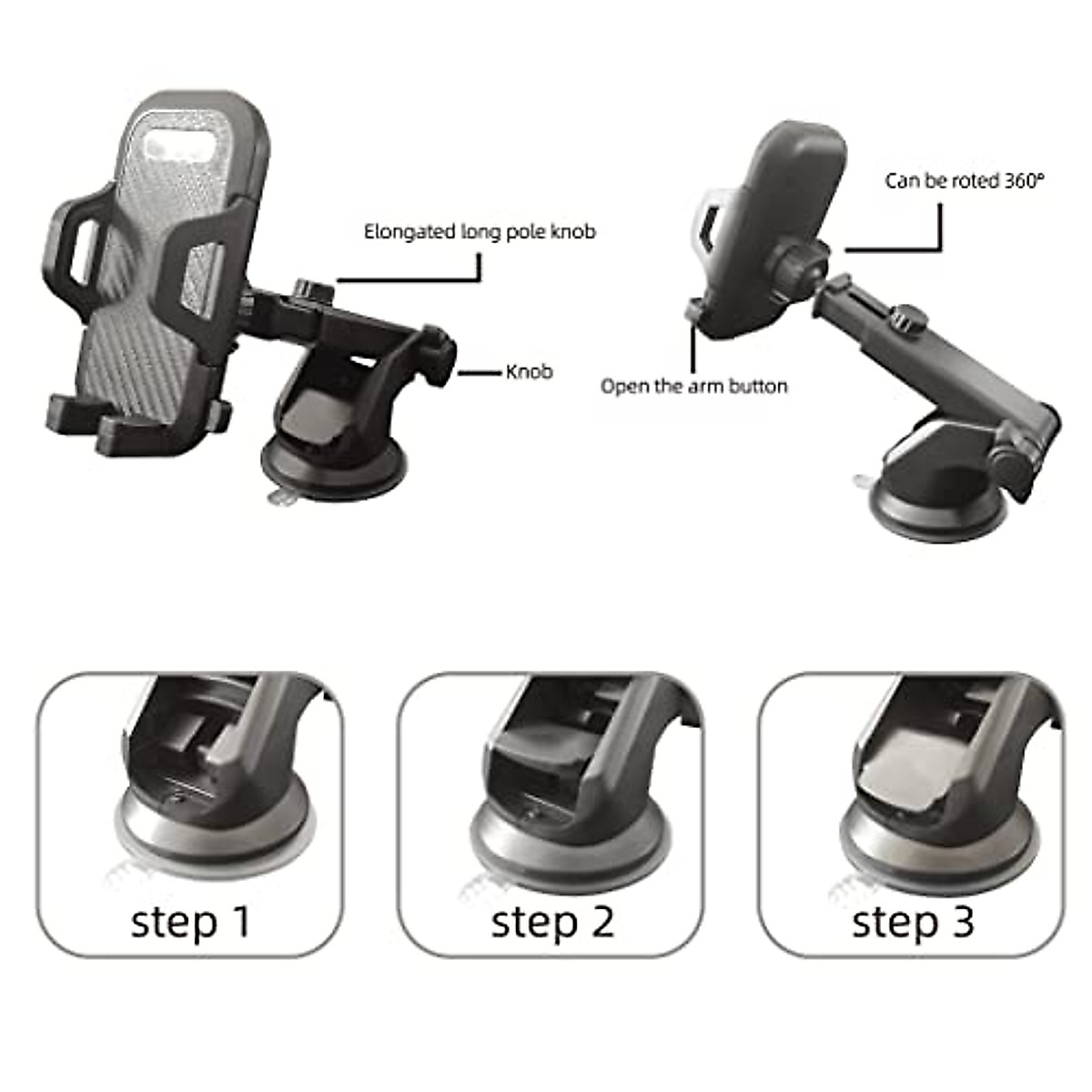 Elongated long pole knob

Knob

Can be roted 360°

Open the arm button

step 1

step 2

step 3