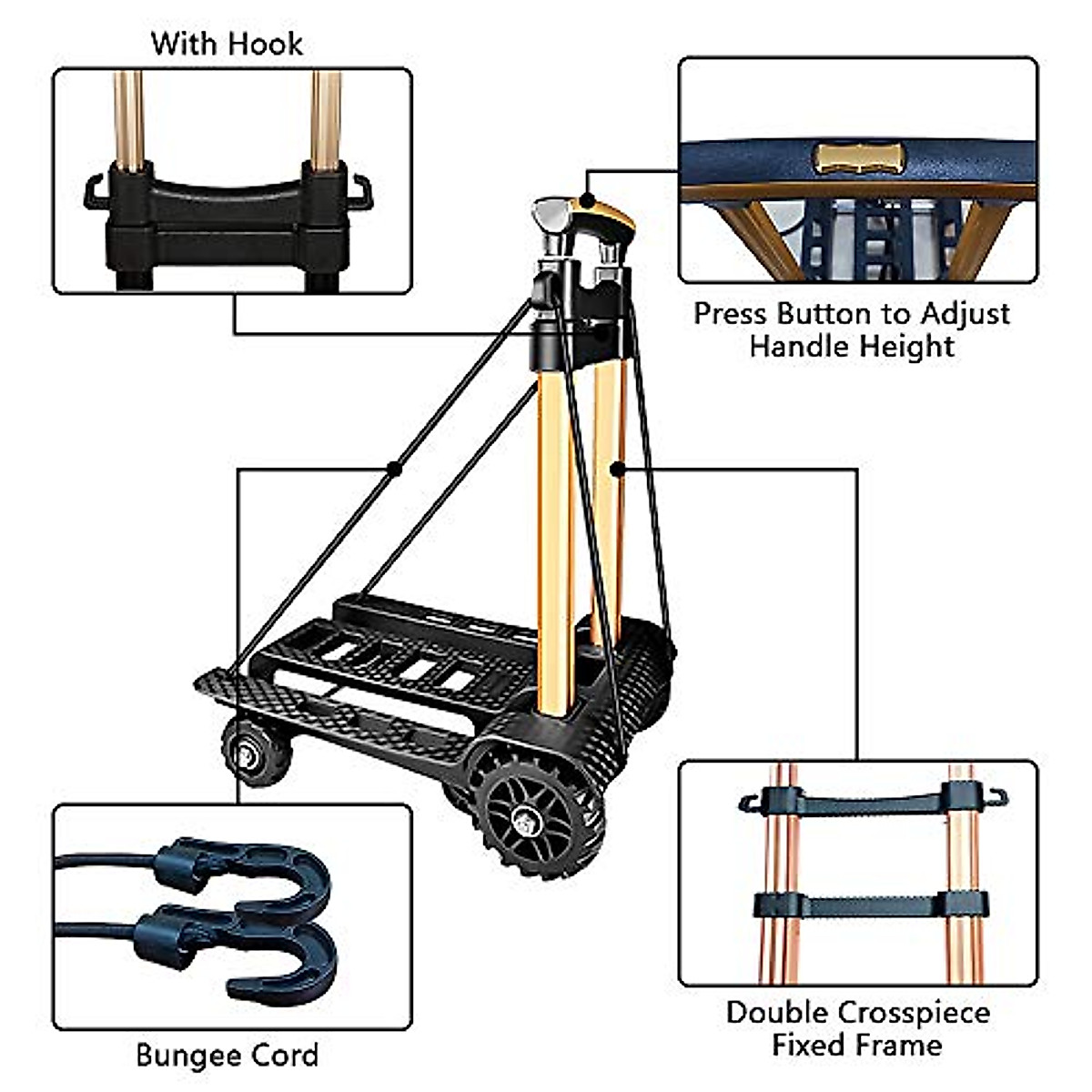 With Hook

Press Button to Adjust Handle Height

Bungee Cord

Double Crosspiece Fixed Frame