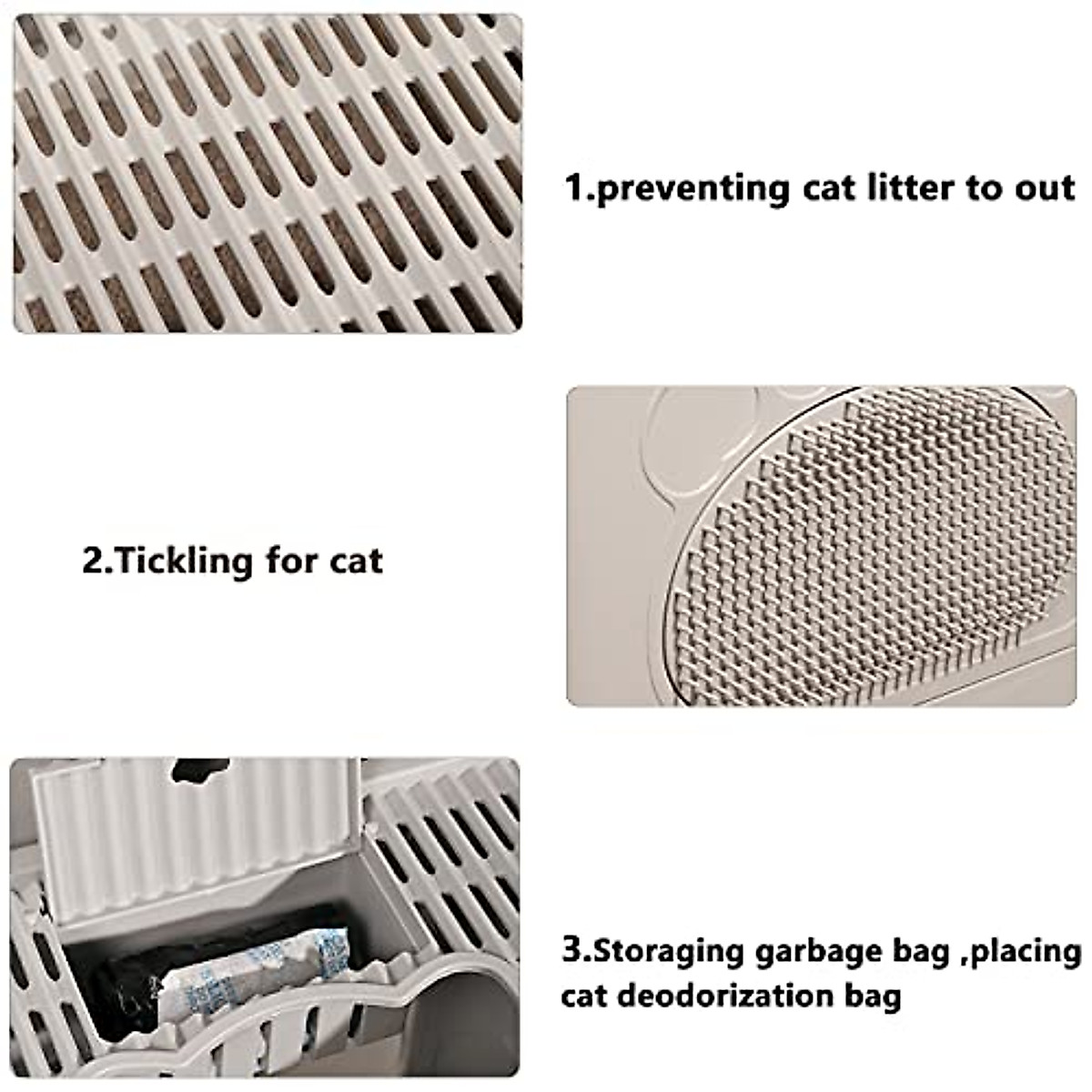 1.preventing cat litter to out

2.Tickling for cat

3.Storaging garbage bag ,placing cat deodorization bag