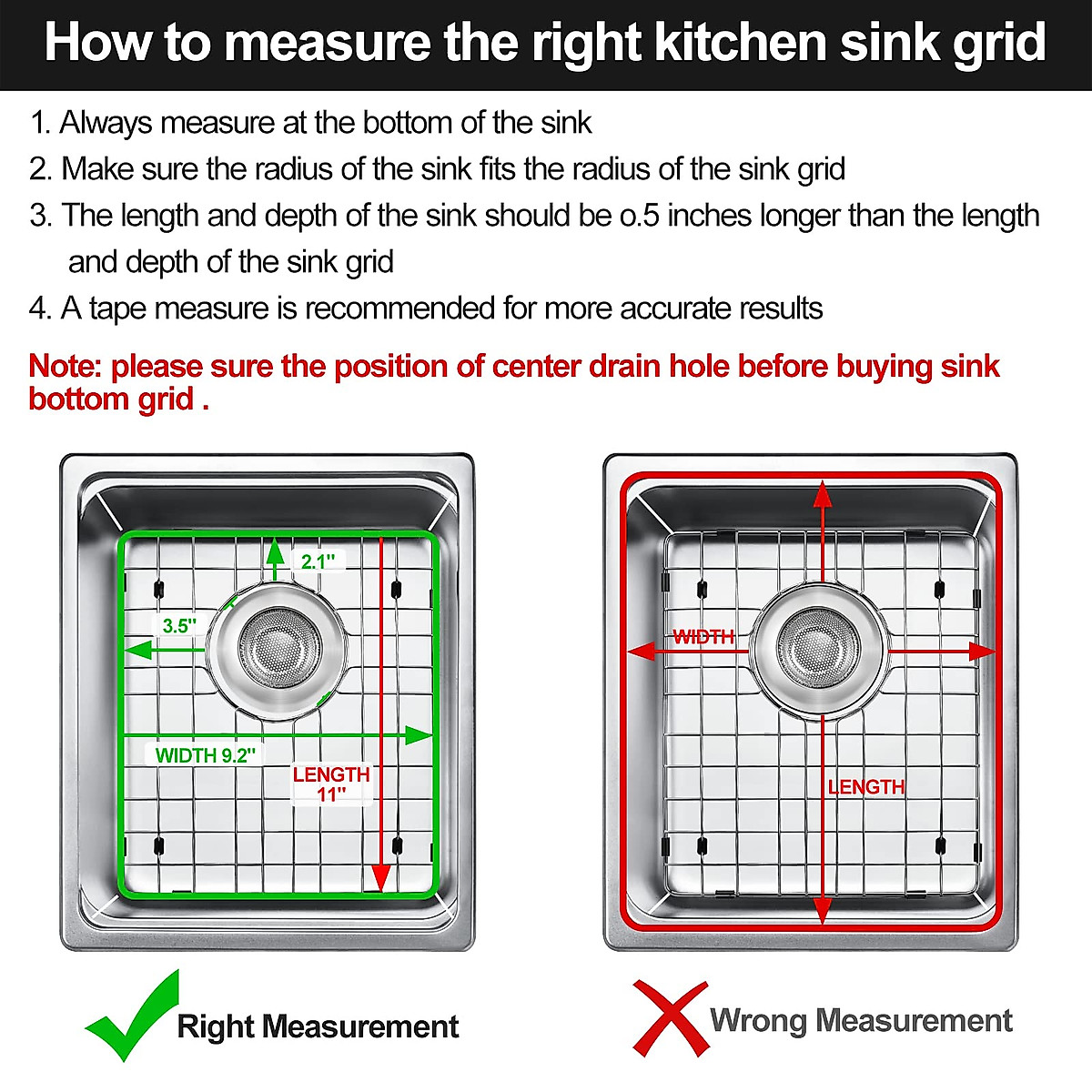 How to measure the right kitchen sink grid

1. Always measure at the bottom of the sink
2. Make sure the radius of the sink fits the radius of the sink grid
3. The length and depth of the sink should be o.5 inches longer than the length and depth of the sink grid
4. A tape measure is recommended for more accurate results

Note: please sure the position of center drain hole before buying sink bottom grid .

2.1"
3.5"
WIDTH 9.2"
LENGTH 11"

WIDTH
LENGTH

Right Measurement

Wrong Measurement