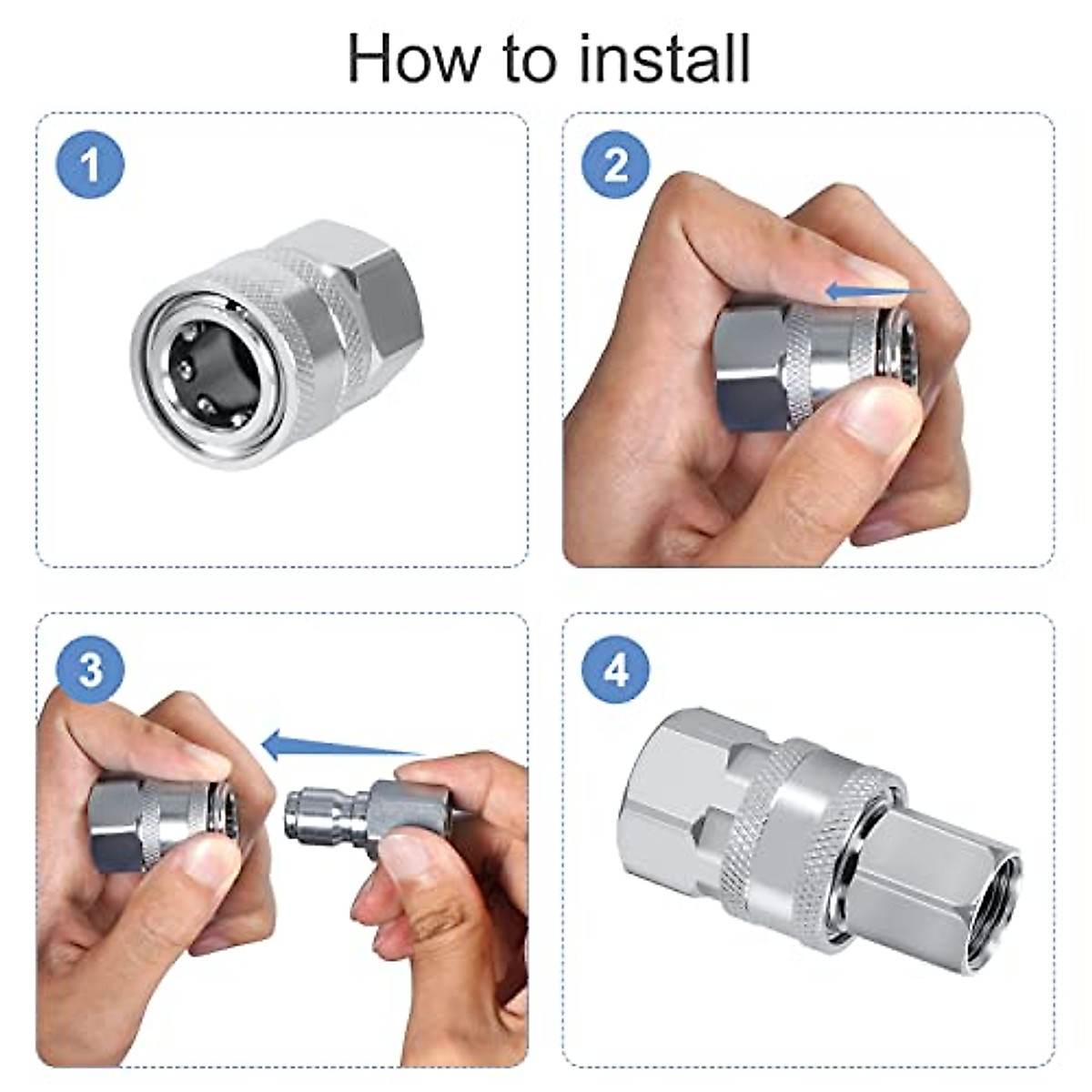 How to install

1

2

3

4