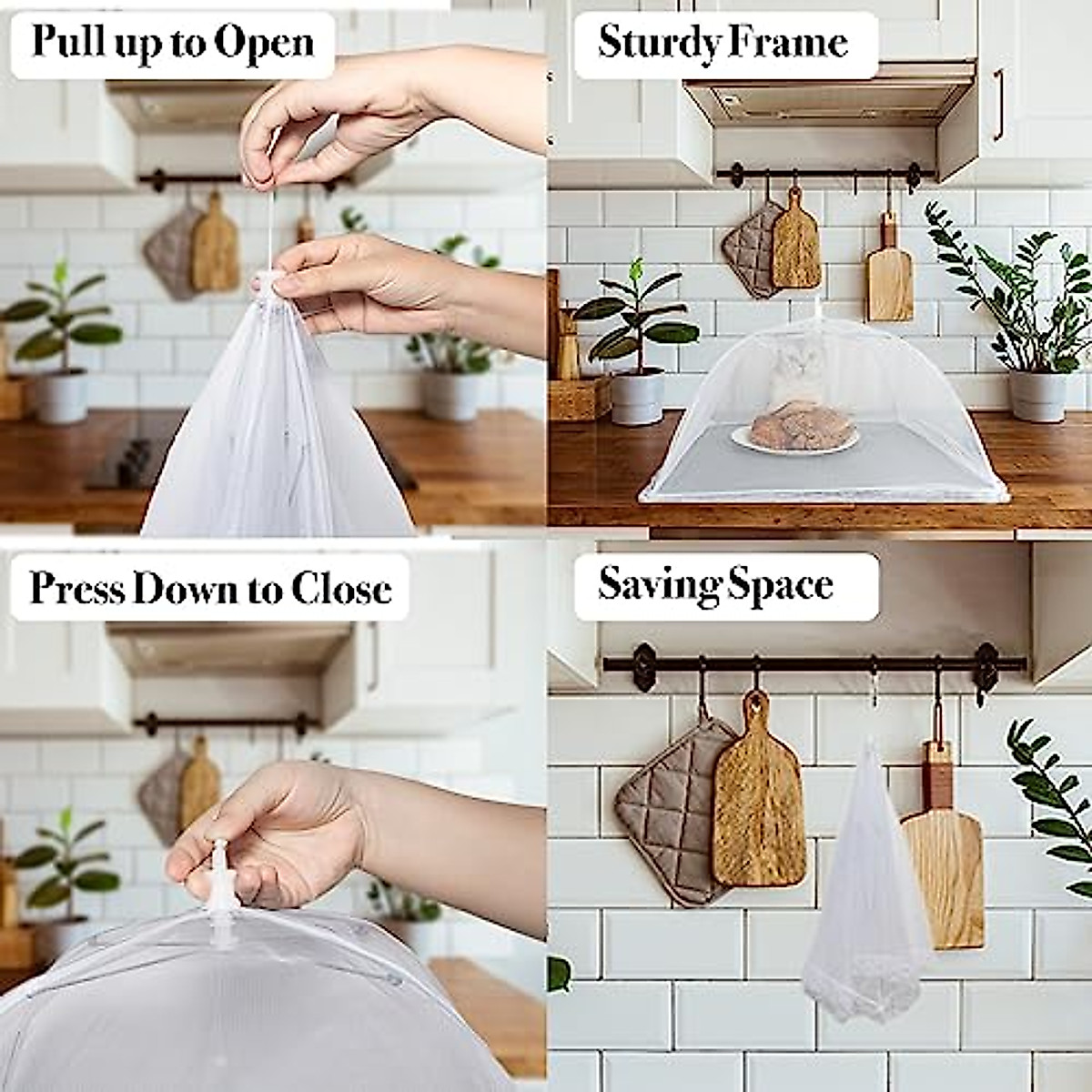 Pull up to Open

Sturdy Frame

Press Down to Close

Saving Space