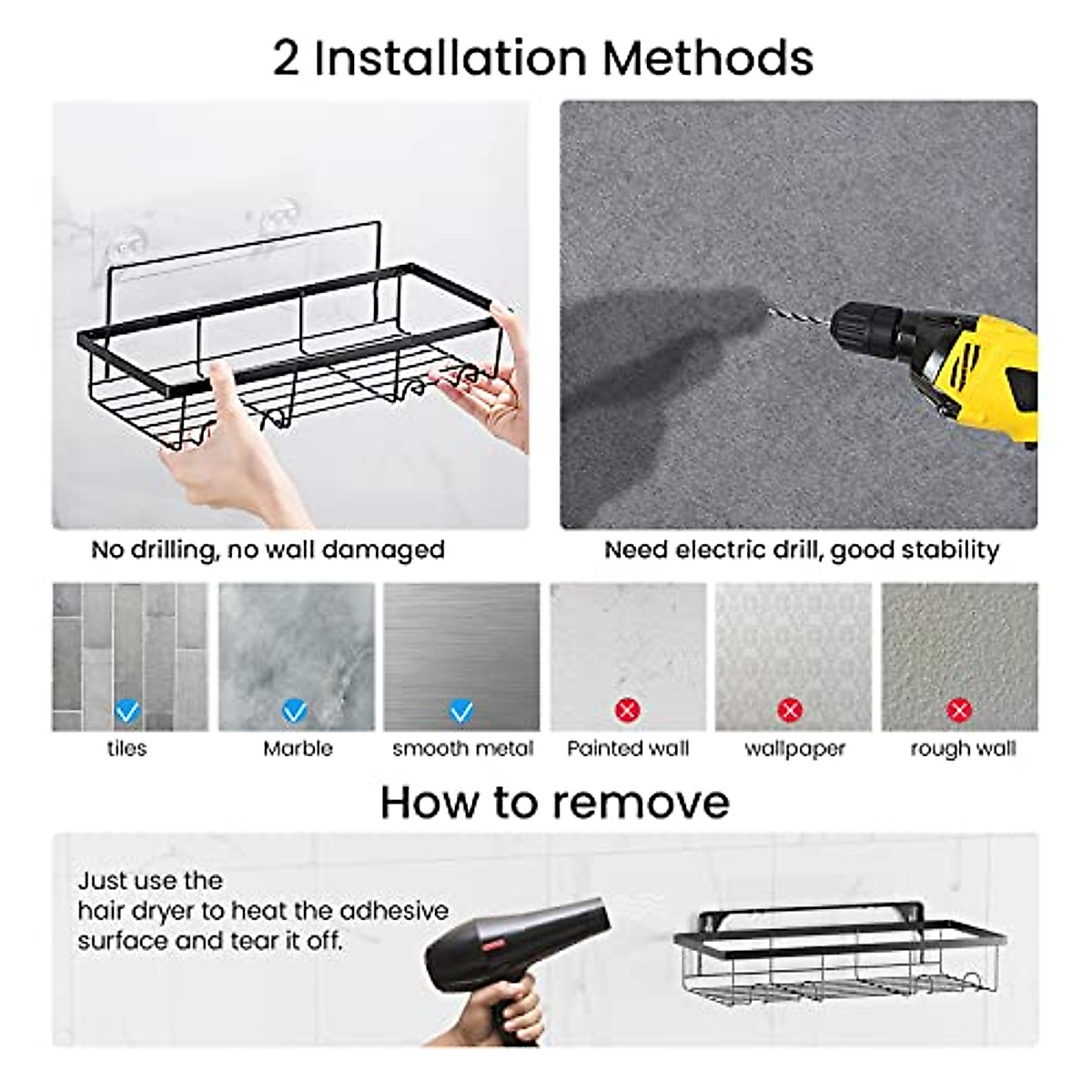 2 Installation Methods

No drilling, no wall damaged

Need electric drill, good stability

tiles

Marble

smooth metal

Painted wall

wallpaper

rough wall

How to remove

Just use the hair dryer to heat the adhesive surface and tear it off.