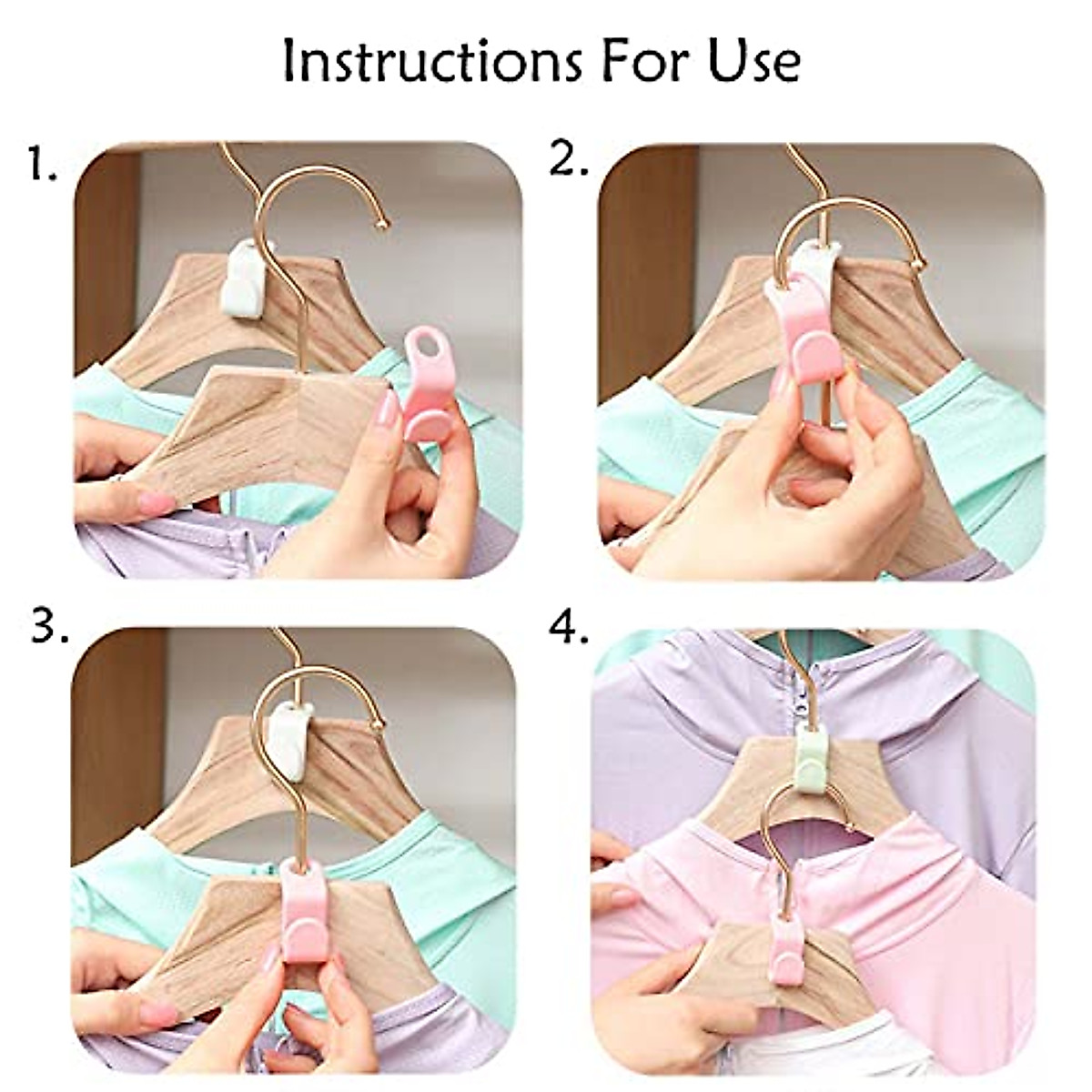 Instructions For Use

1.

2.

3.

4.