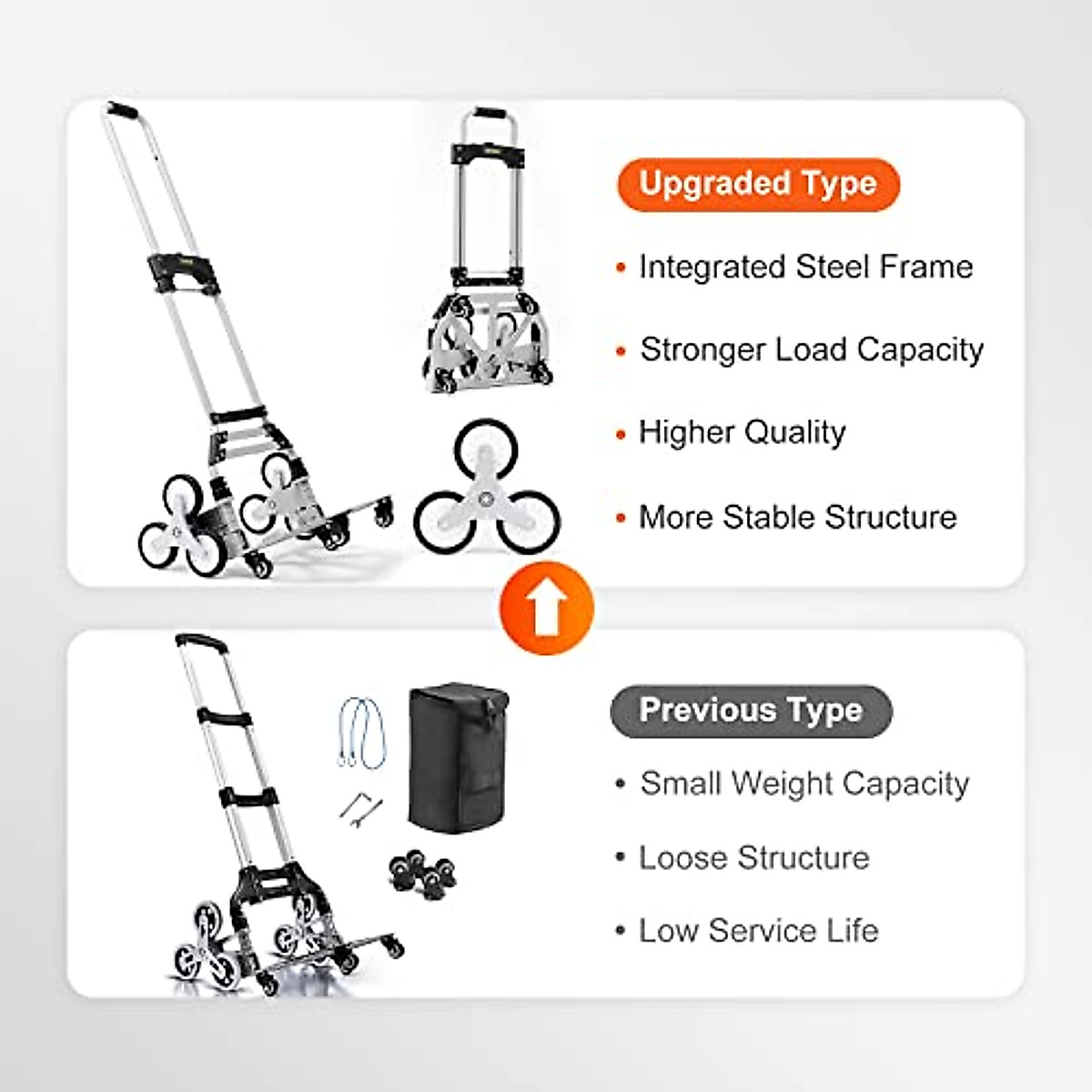 Upgraded Type

• Integrated Steel Frame

• Stronger Load Capacity

• Higher Quality

• More Stable Structure

Previous Type

• Small Weight Capacity

• Loose Structure

• Low Service Life