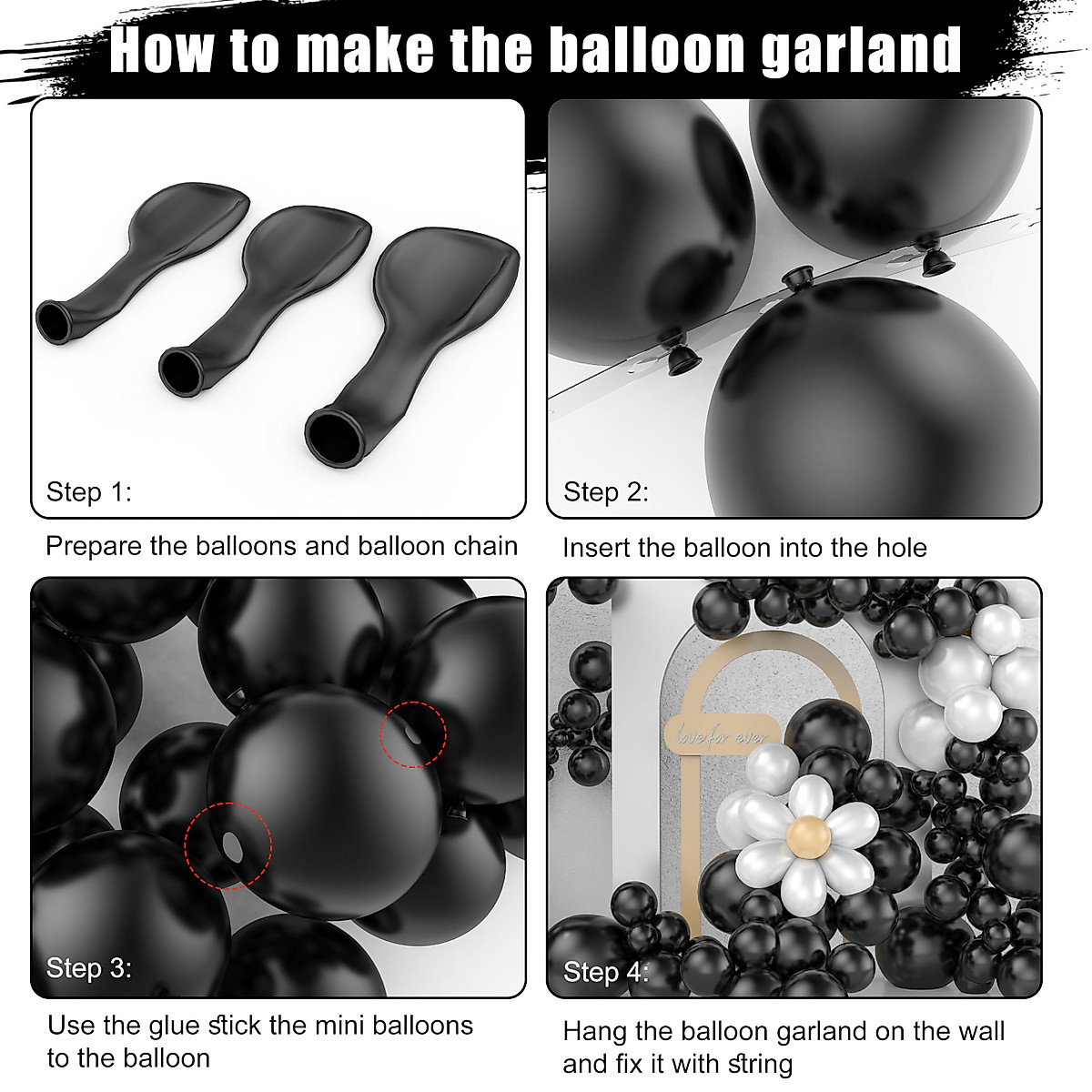 How to make the balloon garland

Step 1:

Prepare the balloons and balloon chain

Step 2:

Insert the balloon into the hole

Step 3:

Use the glue stick the mini balloons to the balloon

love for ever

Step 4:

Hang the balloon garland on the wall and fix it with string