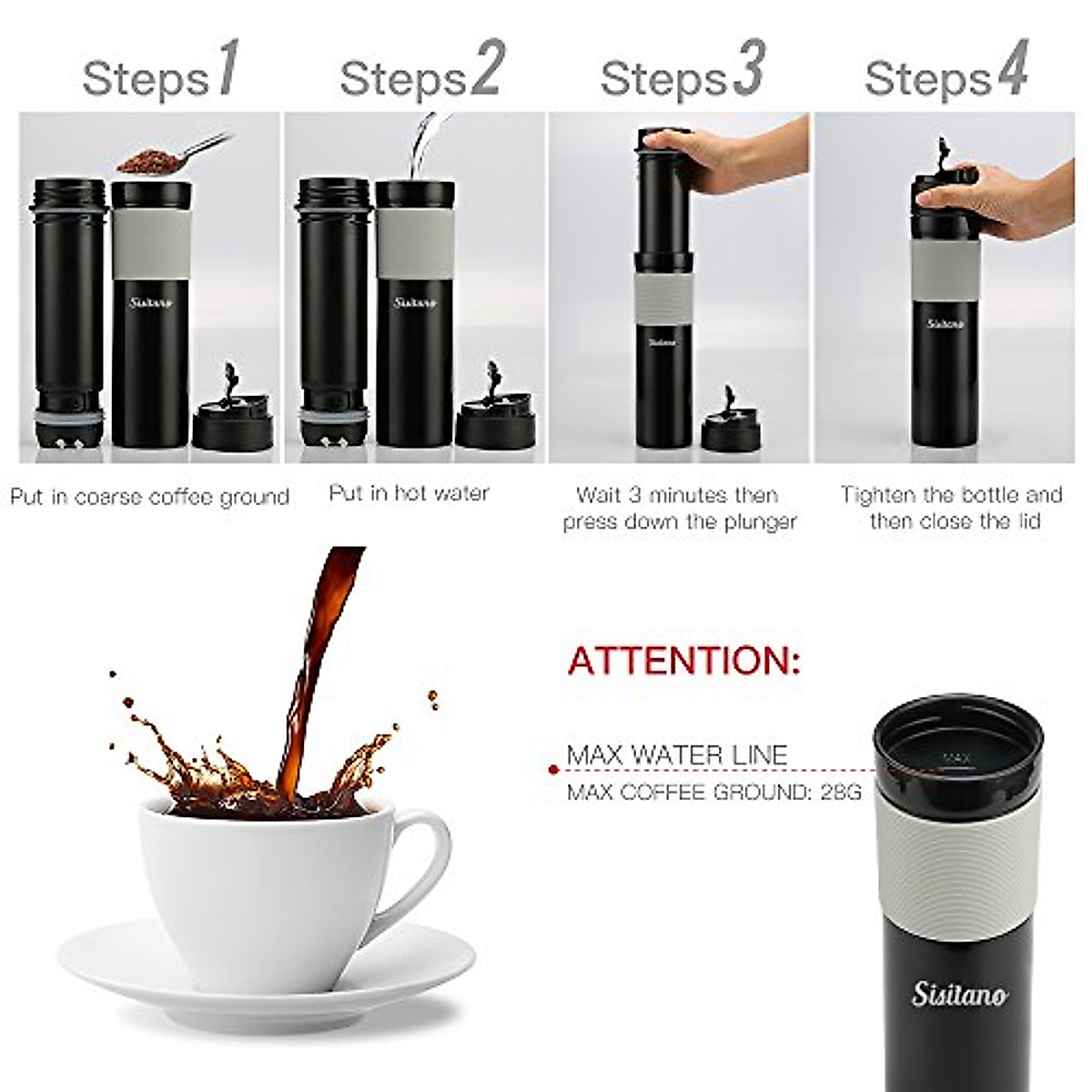 Steps1

Sisitano

Put in coarse coffee ground

Steps2

Sisitano

Put in hot water

Steps3

Sisitano

Wait 3 minutes then press down the plunger

Steps4

Sisitano

Tighten the bottle and then close the lid

ATTENTION:

MAX WATER LINE

MAX COFFEE GROUND: 28G

MAX

Sisitano