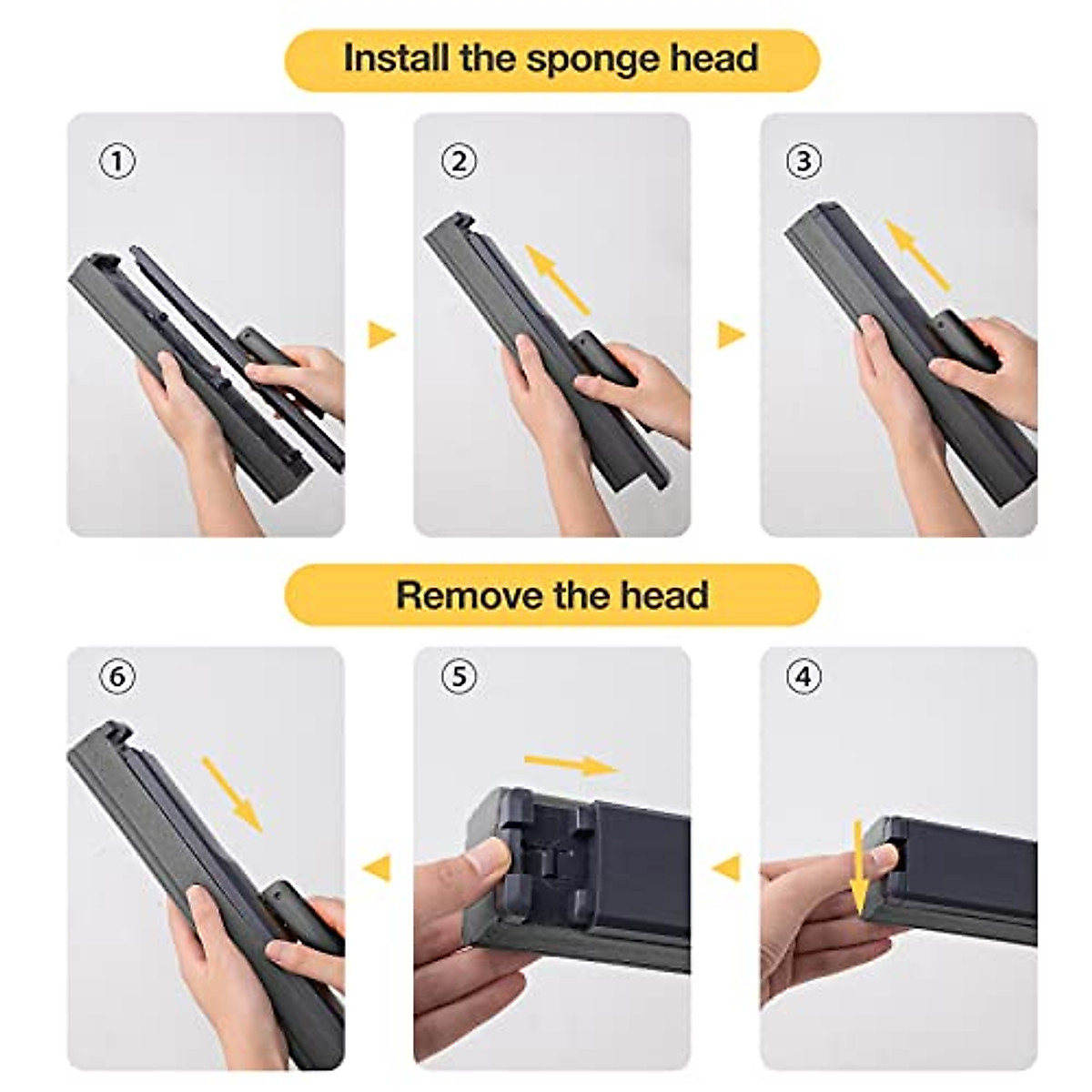 Install the sponge head

①

②

③

Remove the head

⑥

⑤

④