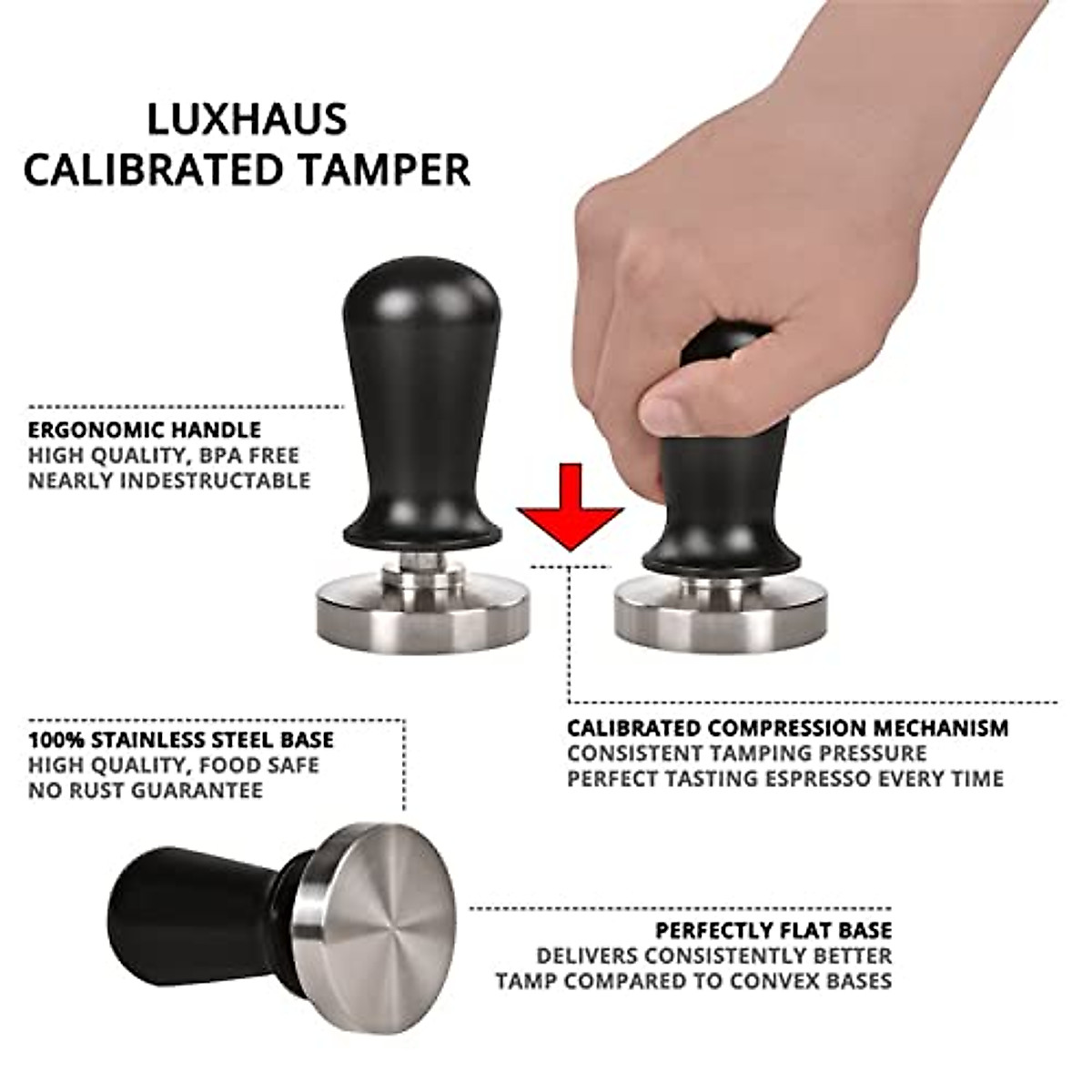 LUXHAUS
CALIBRATED TAMPER

ERGONOMIC HANDLE
HIGH QUALITY, BPA FREE
NEARLY INDESTRUCTABLE

CALIBRATED COMPRESSION MECHANISM
CONSISTENT TAMPING PRESSURE
PERFECT TASTING ESPRESSO EVERY TIME

100% STAINLESS STEEL BASE
HIGH QUALITY, FOOD SAFE
NO RUST GUARANTEE

PERFECTLY FLAT BASE
DELIVERS CONSISTENTLY BETTER
TAMP COMPARED TO CONVEX BASES