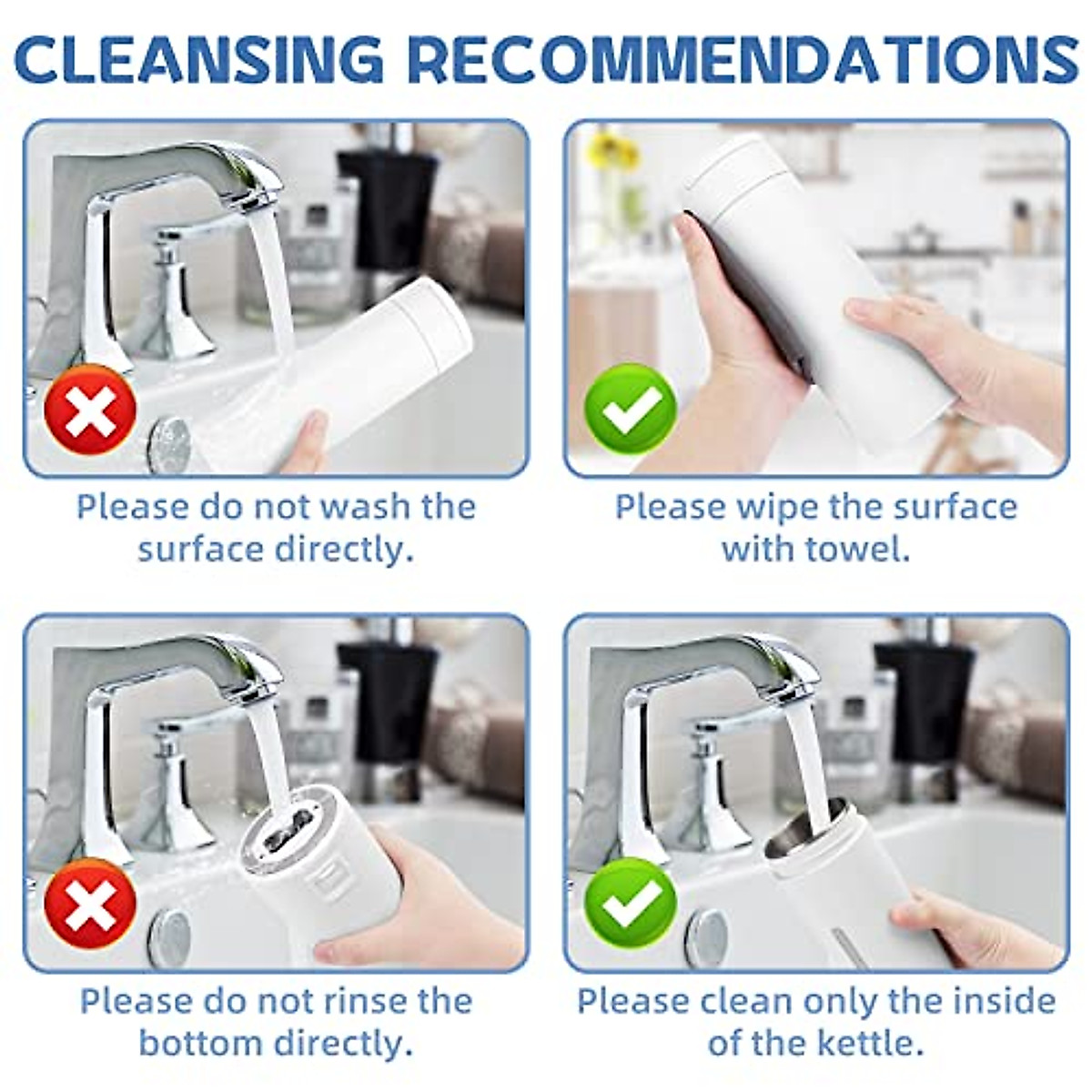 CLEANSING RECOMMENDATIONS

Please do not wash the surface directly.

Please wipe the surface with towel.

Please do not rinse the bottom directly.

Please clean only the inside of the kettle.