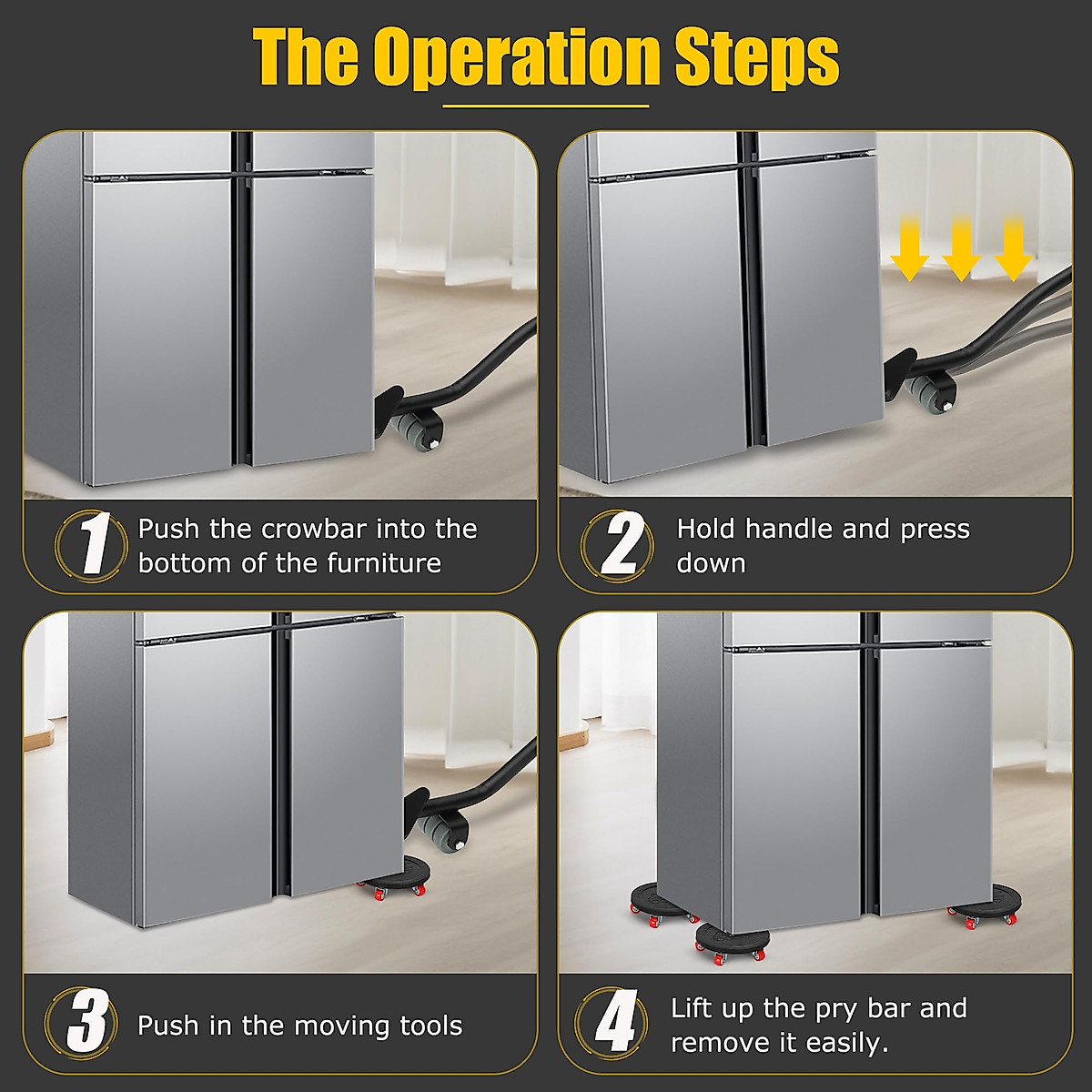 The Operation Steps

1 Push the crowbar into the bottom of the furniture

2 Hold handle and press down

3 Push in the moving tools

4 Lift up the pry bar and remove it easily.