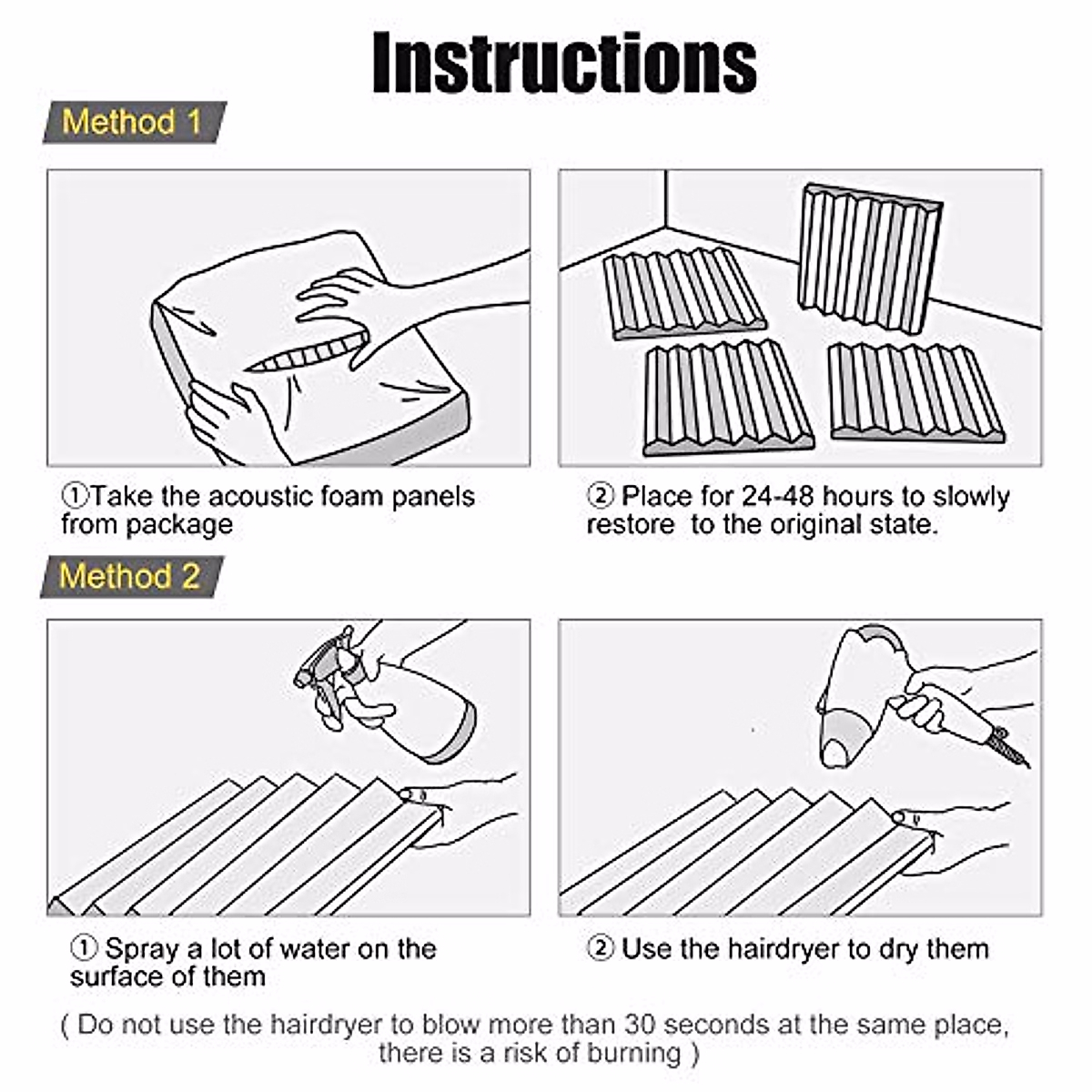 Instructions

Method 1

①Take the acoustic foam panels from package

② Place for 24-48 hours to slowly restore to the original state.

Method 2

① Spray a lot of water on the surface of them

② Use the hairdryer to dry them

( Do not use the hairdryer to blow more than 30 seconds at the same place, there is a risk of burning )