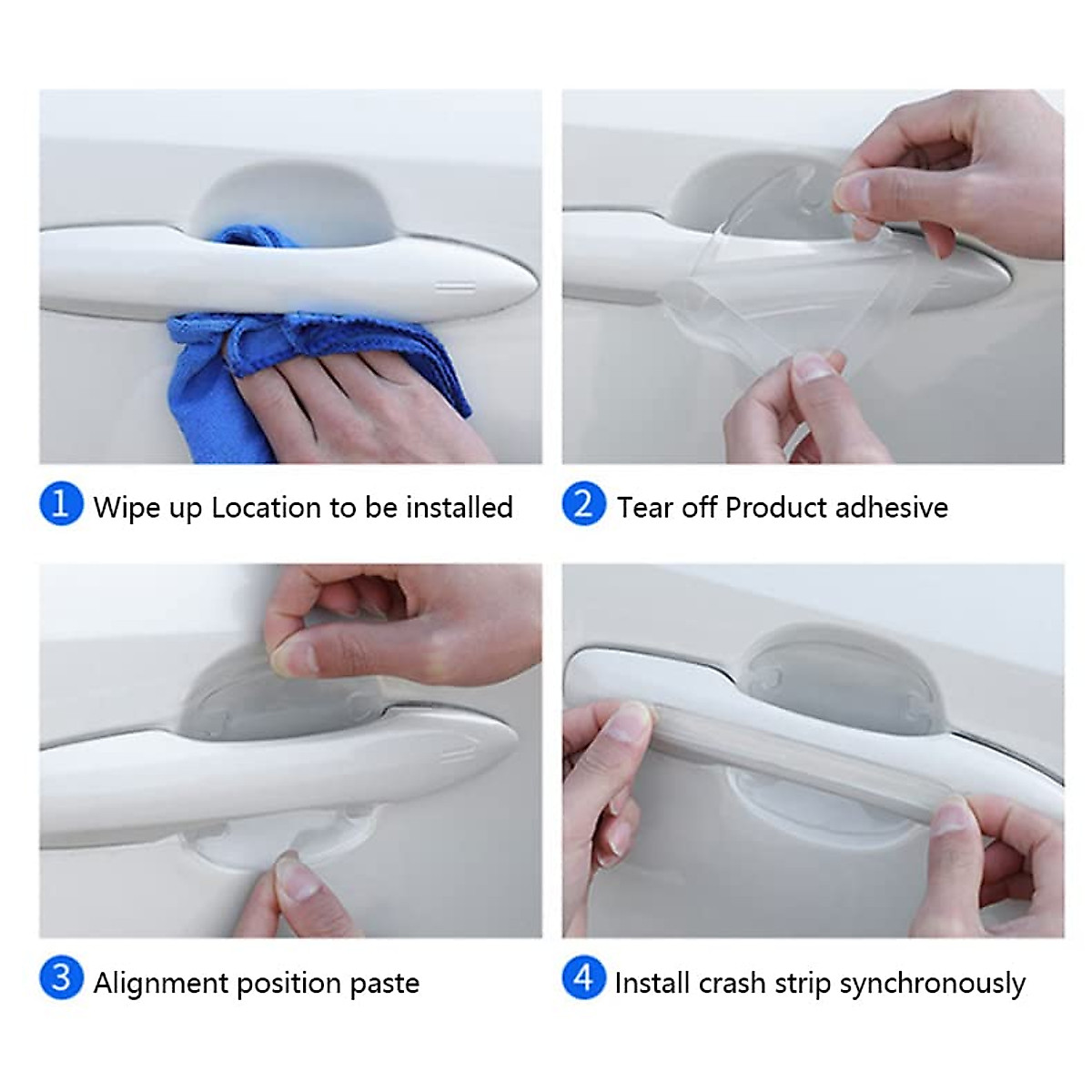 1 Wipe up Location to be installed

2 Tear off Product adhesive

3 Alignment position paste

4 Install crash strip synchronously