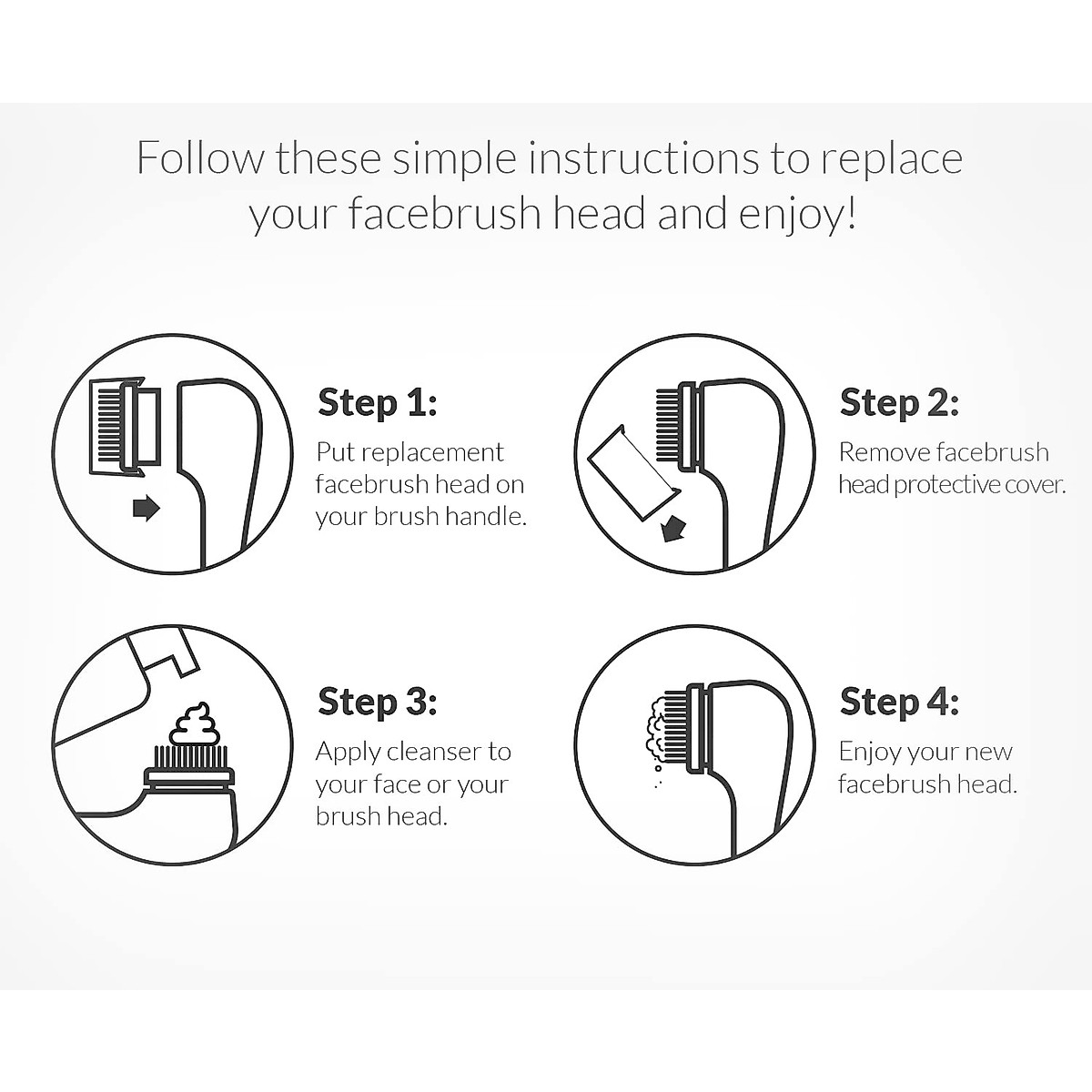 Follow these simple instructions to replace your facebrush head and enjoy!

Step 1:
Put replacement facebrush head on your brush handle.

Step 2:
Remove facebrush head protective cover.

Step 3:
Apply cleanser to your face or your brush head.

Step 4:
Enjoy your new facebrush head.