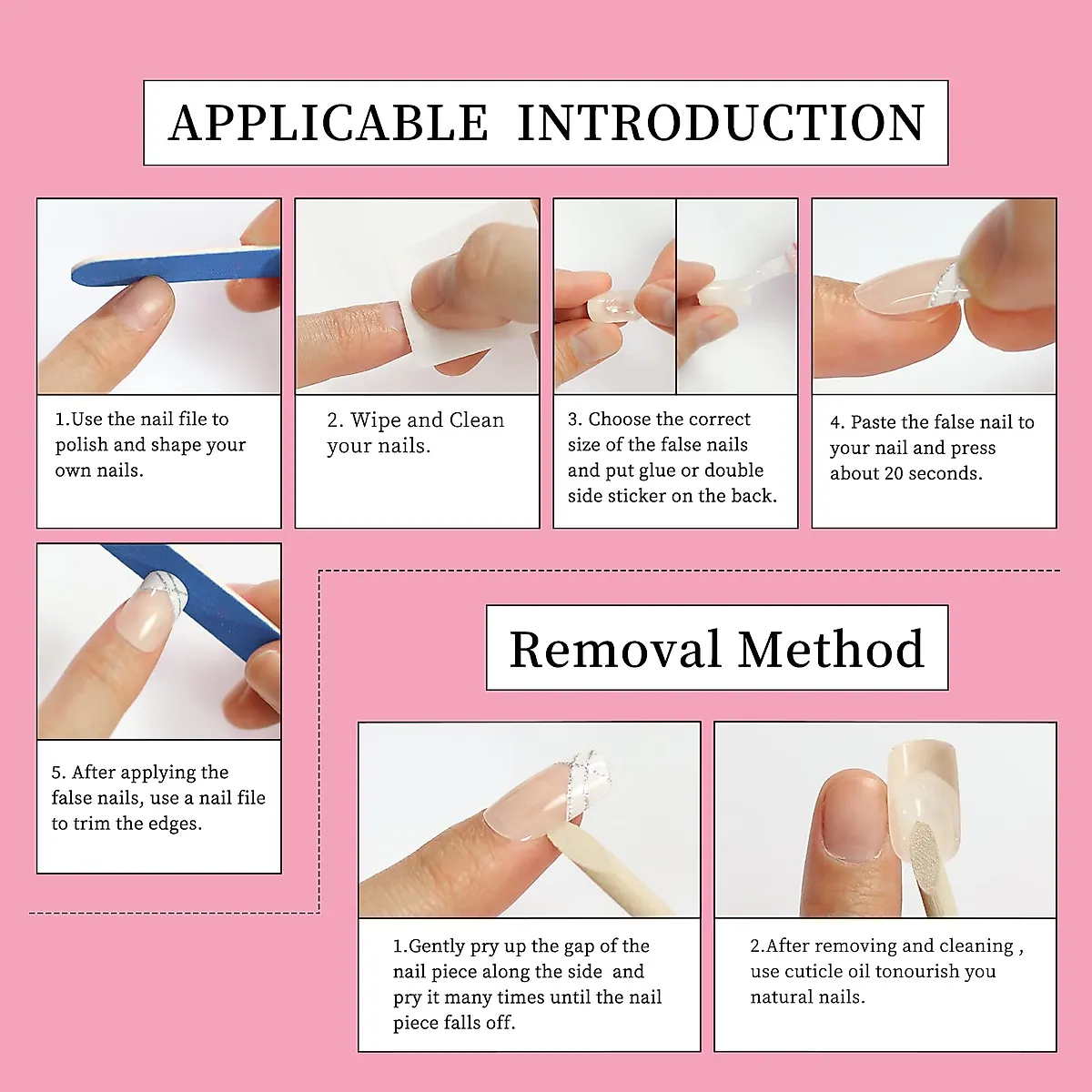 APPLICABLE INTRODUCTION

1.Use the nail file to polish and shape your own nails.

2. Wipe and Clean your nails.

3. Choose the correct size of the false nails and put glue or double side sticker on the back.

4. Paste the false nail to your nail and press about 20 seconds.

5. After applying the false nails, use a nail file to trim the edges.

Removal Method

1.Gently pry up the gap of the nail piece along the side and pry it many times until the nail piece falls off.

2.After removing and cleaning , use cuticle oil tonourish you natural nails.