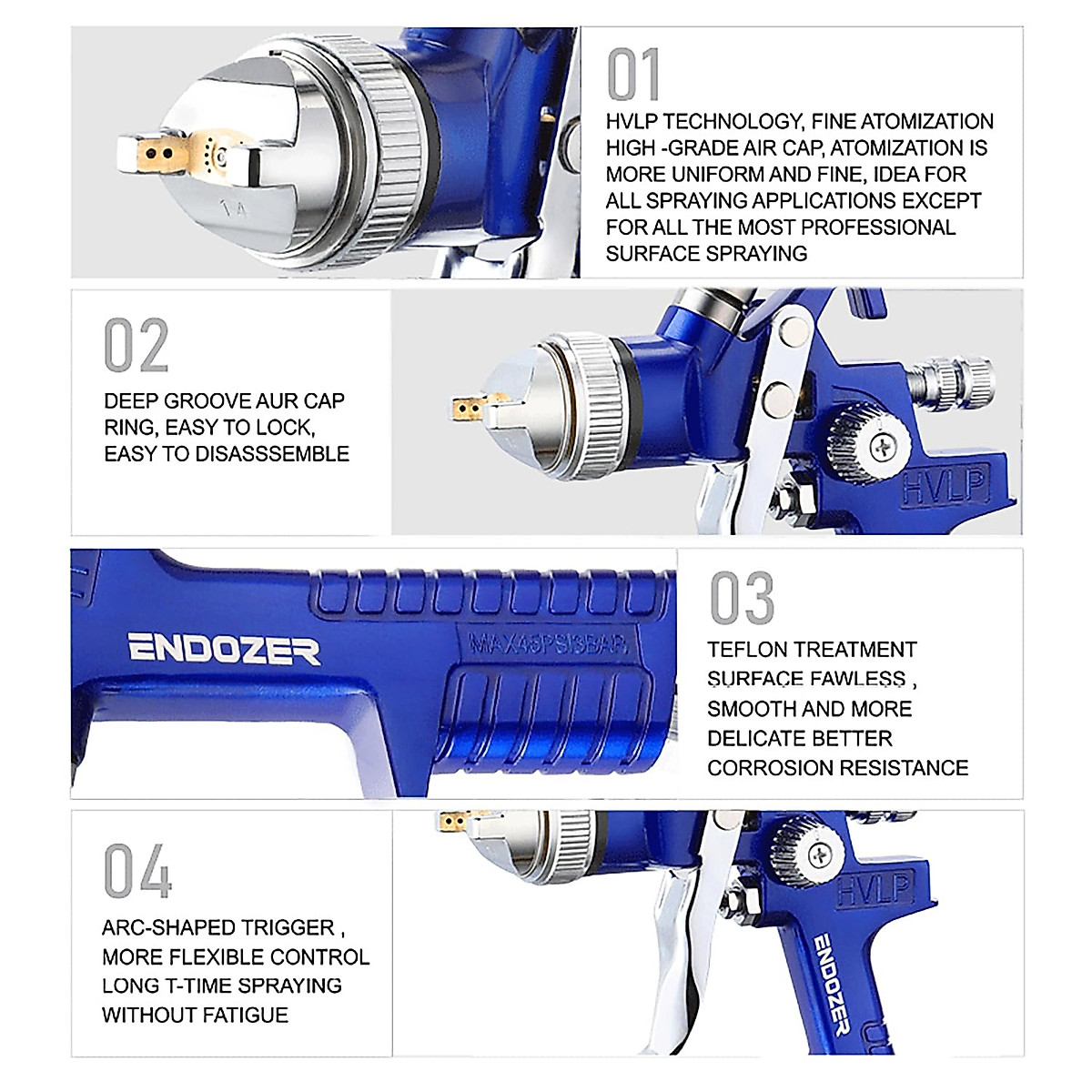 1.4

01

HVLP TECHNOLOGY, FINE ATOMIZATION HIGH -GRADE AIR CAP, ATOMIZATION IS MORE UNIFORM AND FINE, IDEA FOR ALL SPRAYING APPLICATIONS EXCEPT FOR ALL THE MOST PROFESSIONAL SURFACE SPRAYING

02

DEEP GROOVE AUR CAP RING, EASY TO LOCK, EASY TO DISASSSEMBLE

HVLP

ENDOZER

MAX45PSI3BAR

03

TEFLON TREATMENT SURFACE FAWLESS , SMOOTH AND MORE DELICATE BETTER CORROSION RESISTANCE

04

ARC-SHAPED TRIGGER , MORE FLEXIBLE CONTROL LONG T-TIME SPRAYING WITHOUT FATIGUE

HVLP

ENDOZER