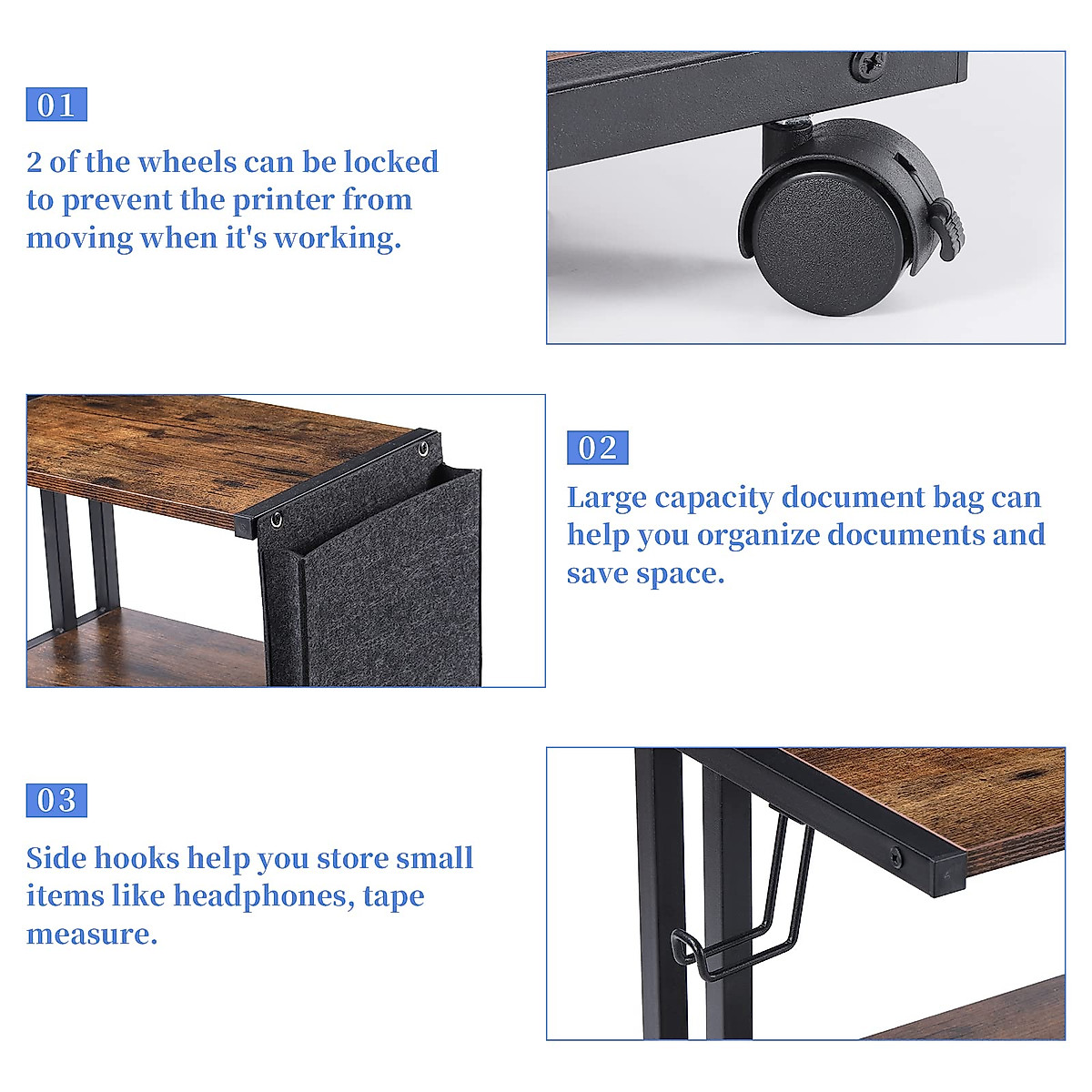 01

2 of the wheels can be locked to prevent the printer from moving when it's working.

02

Large capacity document bag can help you organize documents and save space.

03

Side hooks help you store small items like headphones, tape measure.