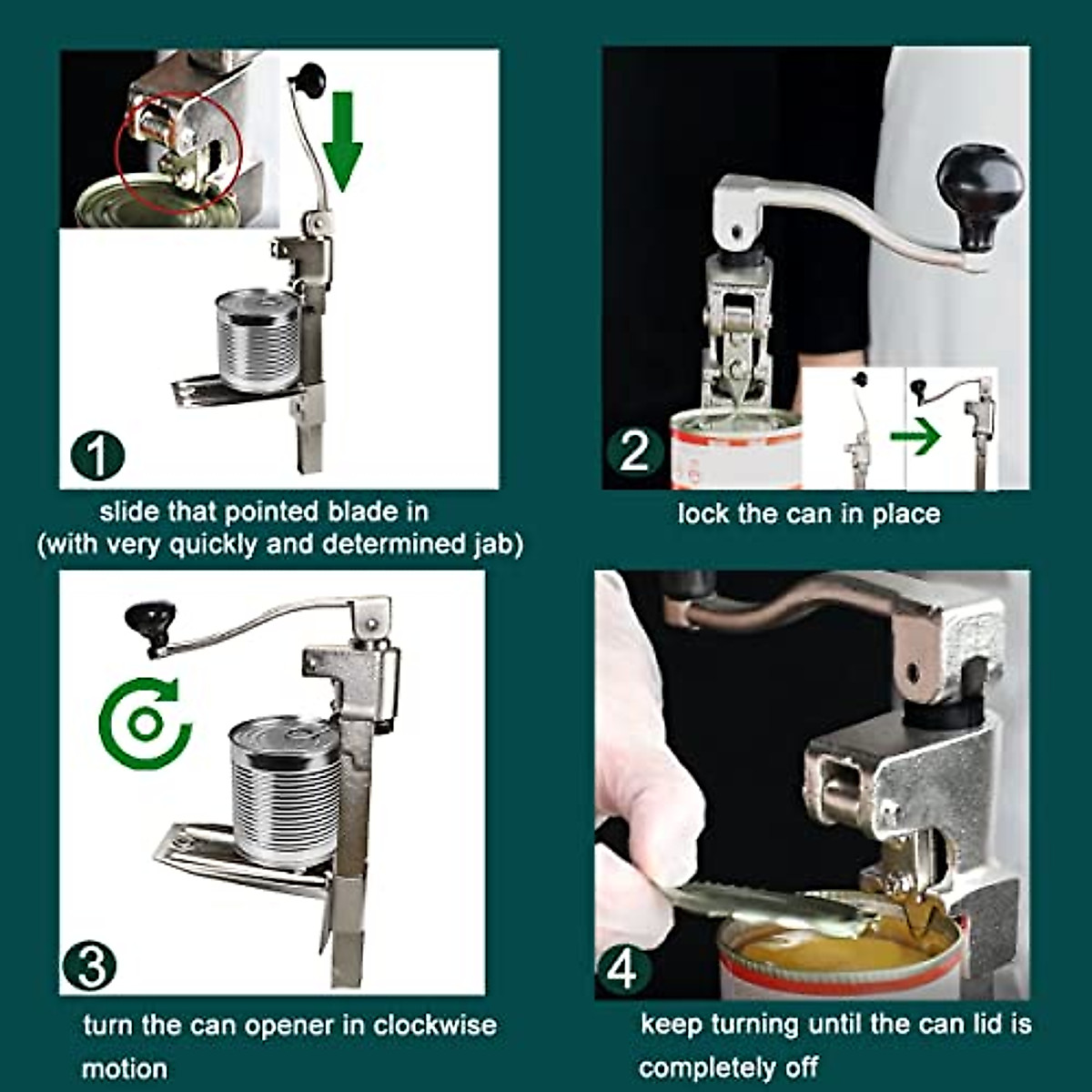 1

slide that pointed blade in
(with very quickly and determined jab)

2

lock the can in place

3

turn the can opener in clockwise motion

4

keep turning until the can lid is completely off