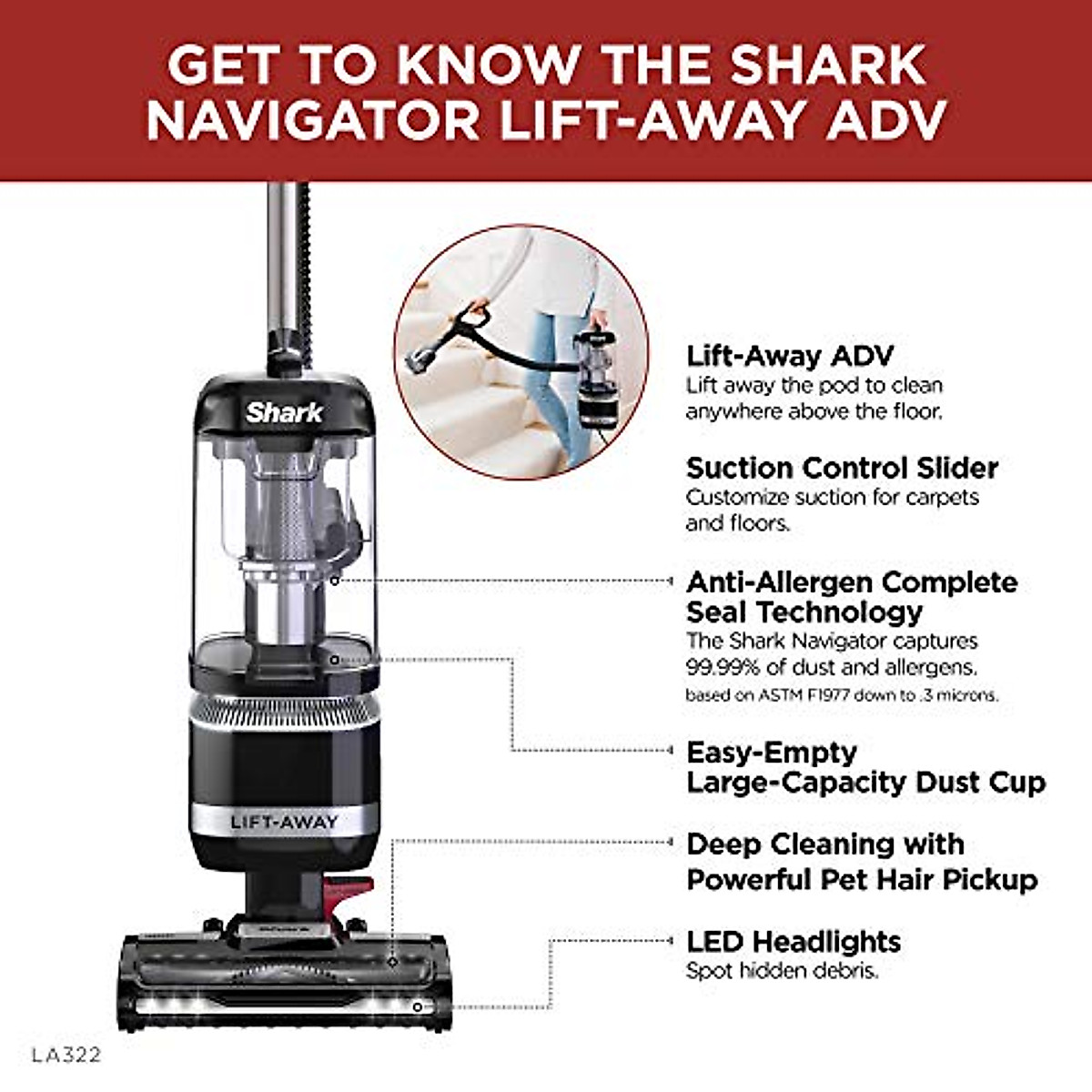 GET TO KNOW THE SHARK NAVIGATOR LIFT-AWAY ADV

Shark

LIFT-AWAY

Lift-Away ADV
Lift away the pod to clean anywhere above the floor.

Suction Control Slider
Customize suction for carpets and floors.

Anti-Allergen Complete Seal Technology
The Shark Navigator captures 99.99% of dust and allergens.
based on ASTM F1977 down to .3 microns.

Easy-Empty Large-Capacity Dust Cup

Deep Cleaning with Powerful Pet Hair Pickup

LED Headlights
Spot hidden debris.

LA322