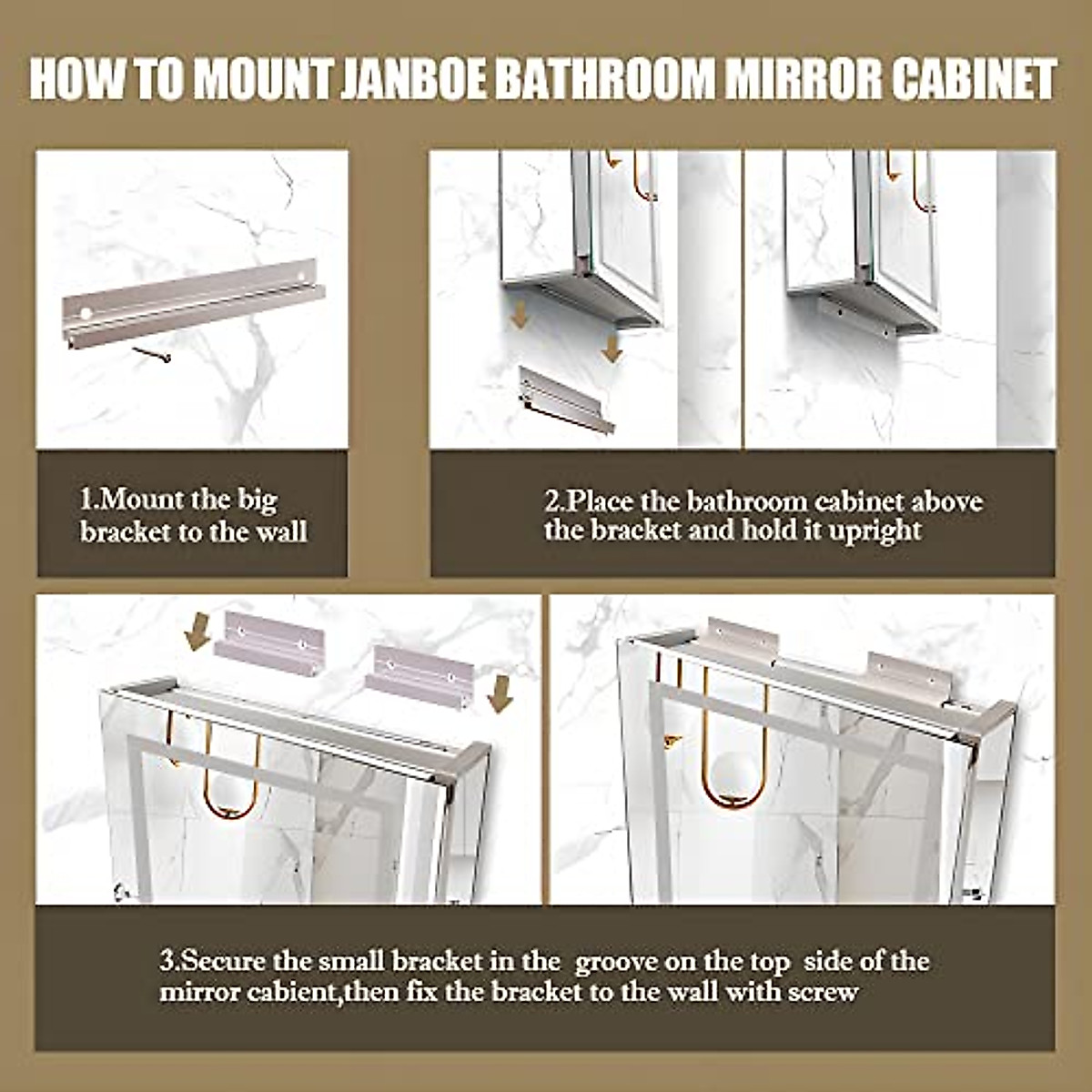 HOW TO MOUNT JANBOE BATHROOM MIRROR CABINET

1.Mount the big bracket to the wall

2.Place the bathroom cabinet above the bracket and hold it upright

3.Secure the small bracket in the groove on the top side of the mirror cabient,then fix the bracket to the wall with screw