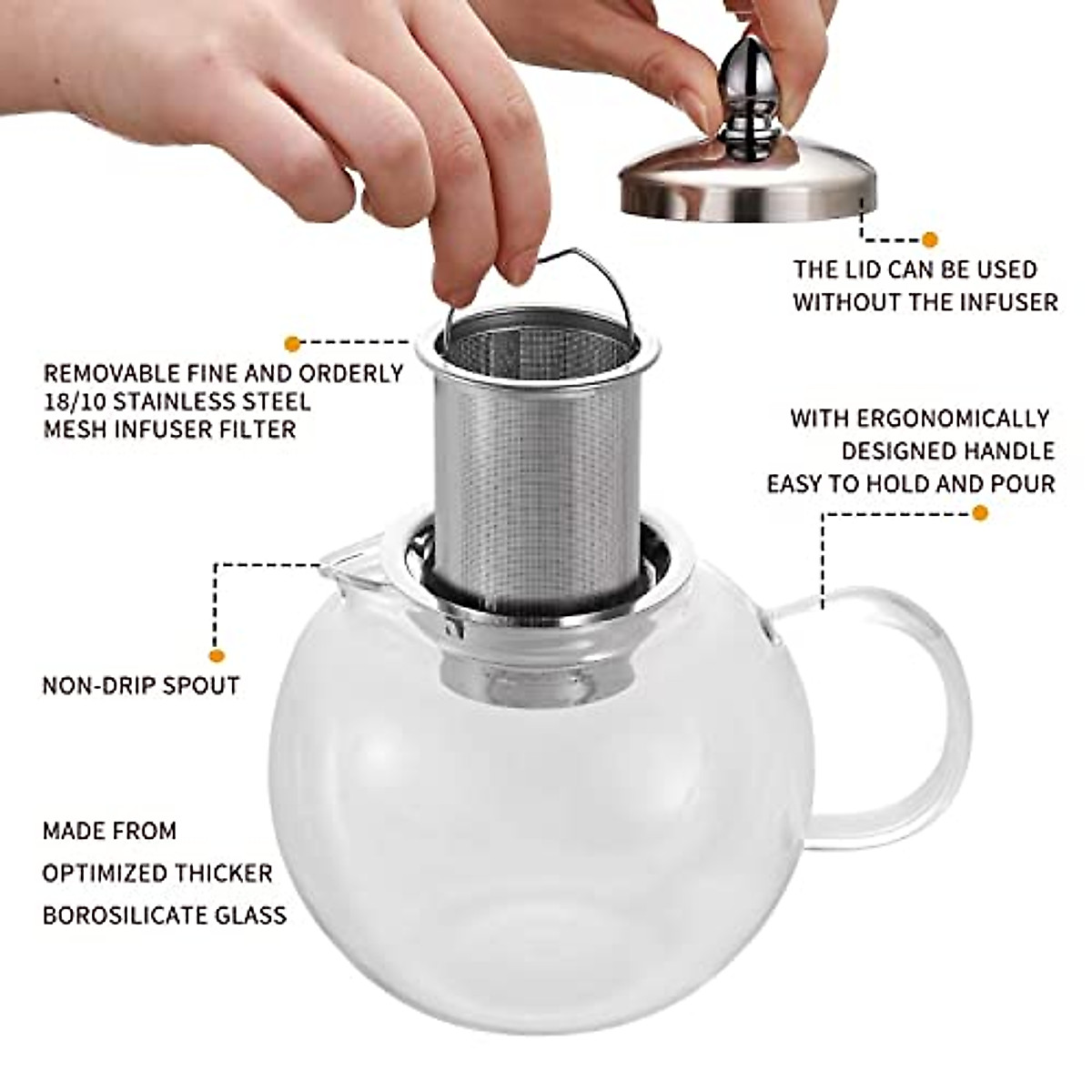 THE LID CAN BE USED WITHOUT THE INFUSER

REMOVABLE FINE AND ORDERLY 18/10 STAINLESS STEEL MESH INFUSER FILTER

WITH ERGONOMICALLY DESIGNED HANDLE EASY TO HOLD AND POUR

NON-DRIP SPOUT

MADE FROM OPTIMIZED THICKER BOROSILICATE GLASS