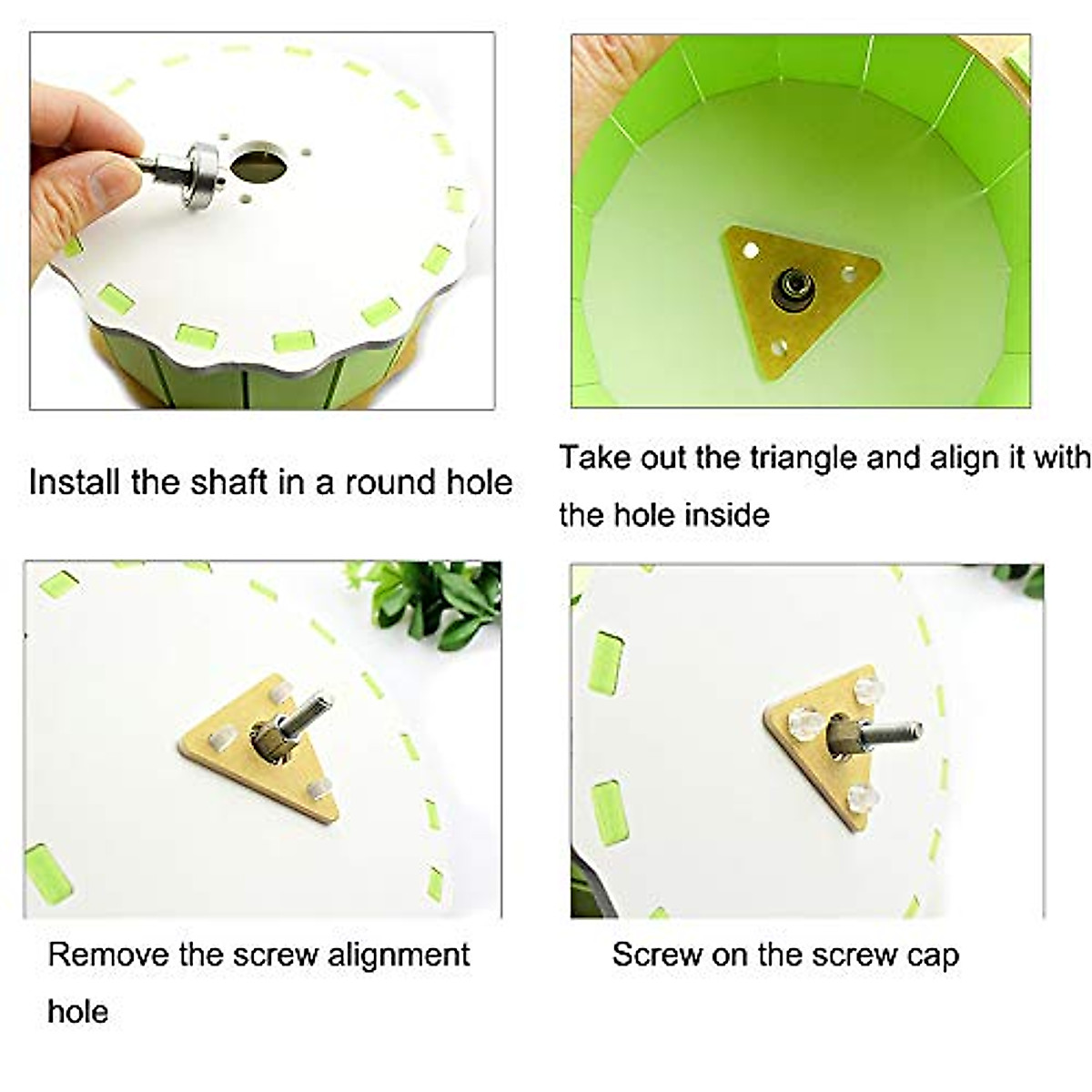 Install the shaft in a round hole

Take out the triangle and align it with the hole inside

Remove the screw alignment hole

Screw on the screw cap