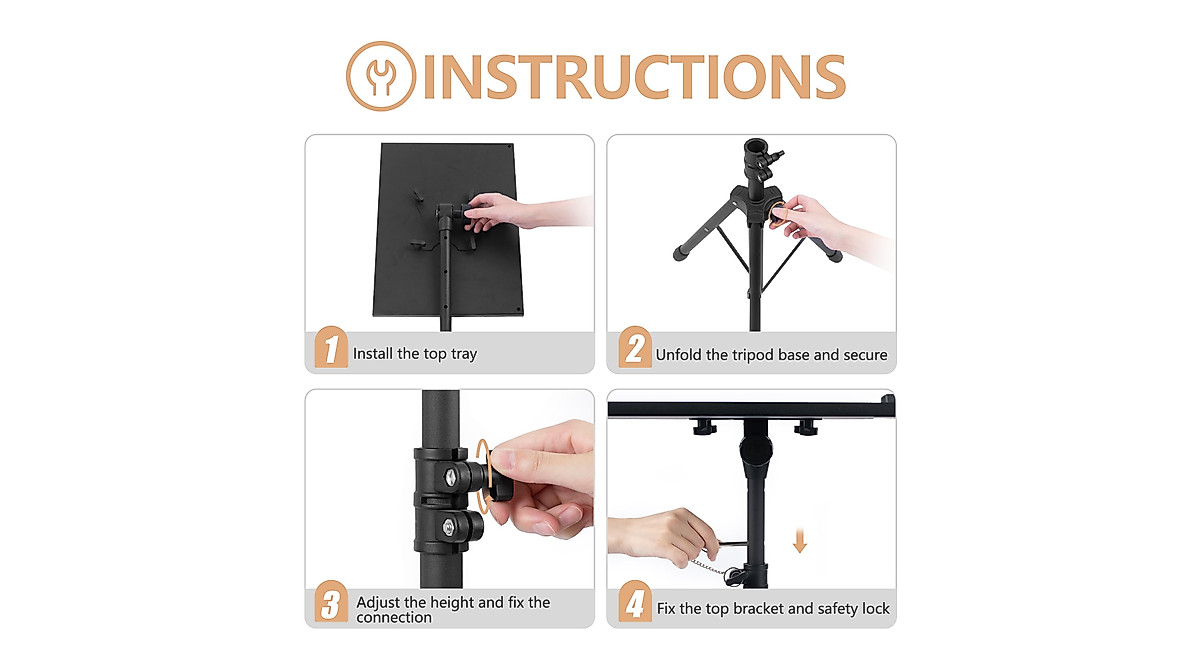 INSTRUCTIONS

1 Install the top tray

2 Unfold the tripod base and secure

3 Adjust the height and fix the connection

4 Fix the top bracket and safety lock