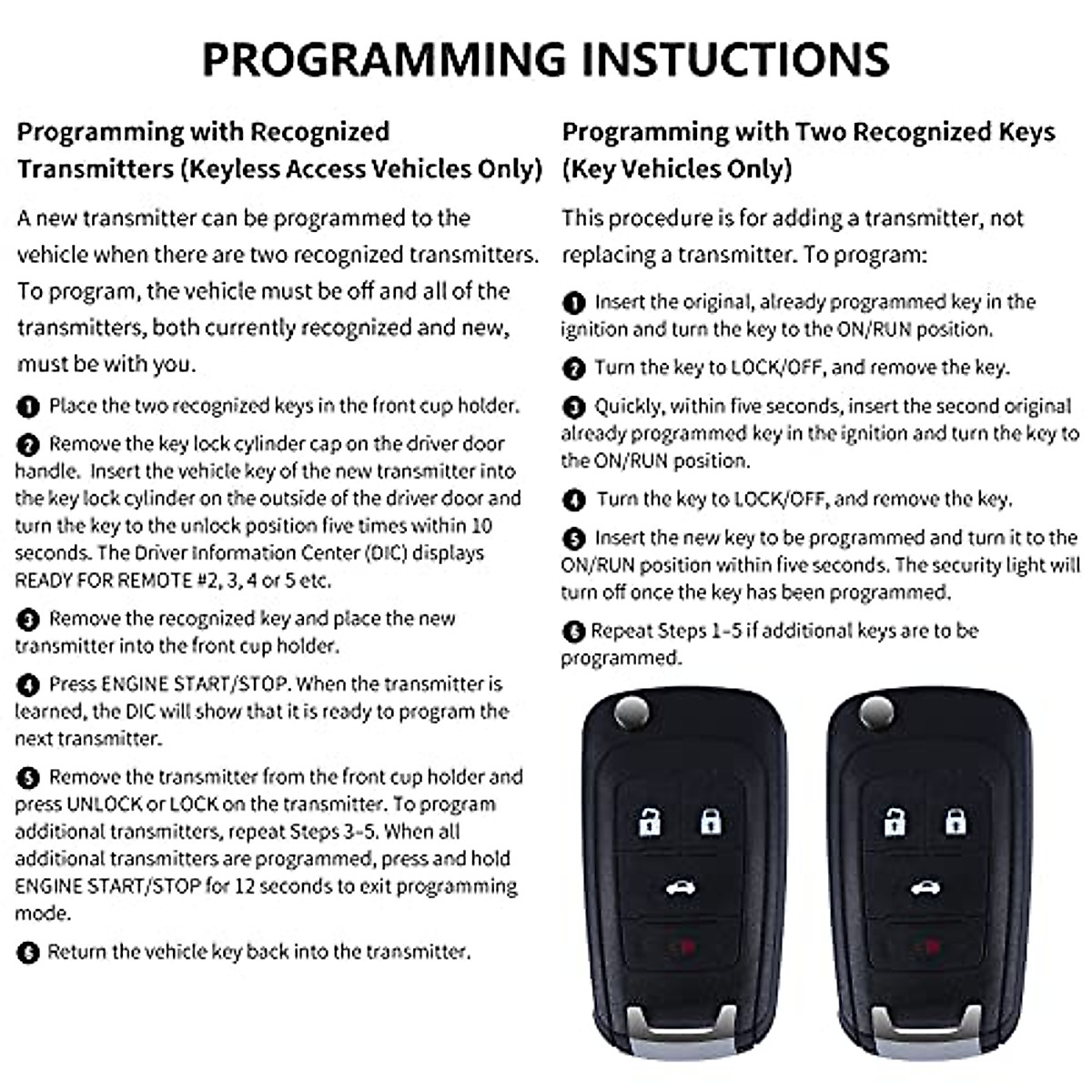 PROGRAMMING INSTUCTIONS

Programming with Recognized Transmitters (Keyless Access Vehicles Only)

A new transmitter can be programmed to the vehicle when there are two recognized transmitters. To program, the vehicle must be off and all of the transmitters, both currently recognized and new, must be with you.

1 Place the two recognized keys in the front cup holder.

2 Remove the key lock cylinder cap on the driver door handle. Insert the vehicle key of the new transmitter into the key lock cylinder on the outside of the driver door and turn the key to the unlock position five times within 10 seconds. The Driver Information Center (DIC) displays READY FOR REMOTE #2, 3, 4 or 5 etc.

3 Remove the recognized key and place the new transmitter into the front cup holder.

4 Press ENGINE START/STOP. When the transmitter is learned, the DIC will show that it is ready to program the next transmitter.

5 Remove the transmitter from the front cup holder and press UNLOCK or LOCK on the transmitter. To program additional transmitters, repeat Steps 3-5. When all additional transmitters are programmed, press and hold ENGINE START/STOP for 12 seconds to exit programming mode.

6 Return the vehicle key back into the transmitter.

Programming with Two Recognized Keys (Key Vehicles Only)

This procedure is for adding a transmitter, not replacing a transmitter. To program:

1 Insert the original, already programmed key in the ignition and turn the key to the ON/RUN position.

2 Turn the key to LOCK/OFF, and remove the key.

3 Quickly, within five seconds, insert the second original already programmed key in the ignition and turn the key to the ON/RUN position.

4 Turn the key to LOCK/OFF, and remove the key.

5 Insert the new key to be programmed and turn it to the ON/RUN position within five seconds. The security light will turn off once the key has been programmed.

6 Repeat Steps 1-5 if additional keys are to be programmed.