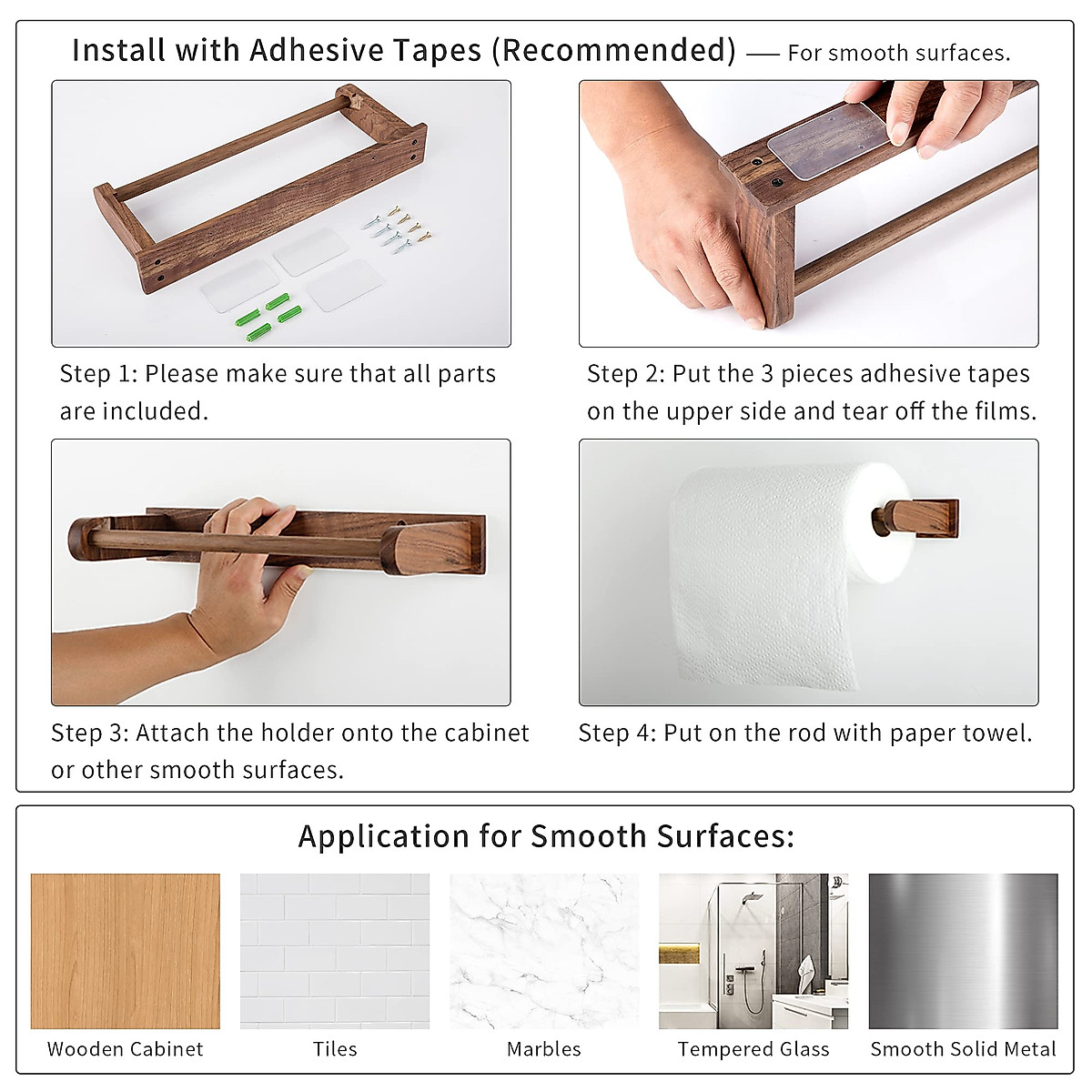 Install with Adhesive Tapes (Recommended) — For smooth surfaces.

Step 1: Please make sure that all parts are included.

Step 2: Put the 3 pieces adhesive tapes on the upper side and tear off the films.

Step 3: Attach the holder onto the cabinet or other smooth surfaces.

Step 4: Put on the rod with paper towel.

Application for Smooth Surfaces:

Wooden Cabinet

Tiles

Marbles

Tempered Glass

Smooth Solid Metal