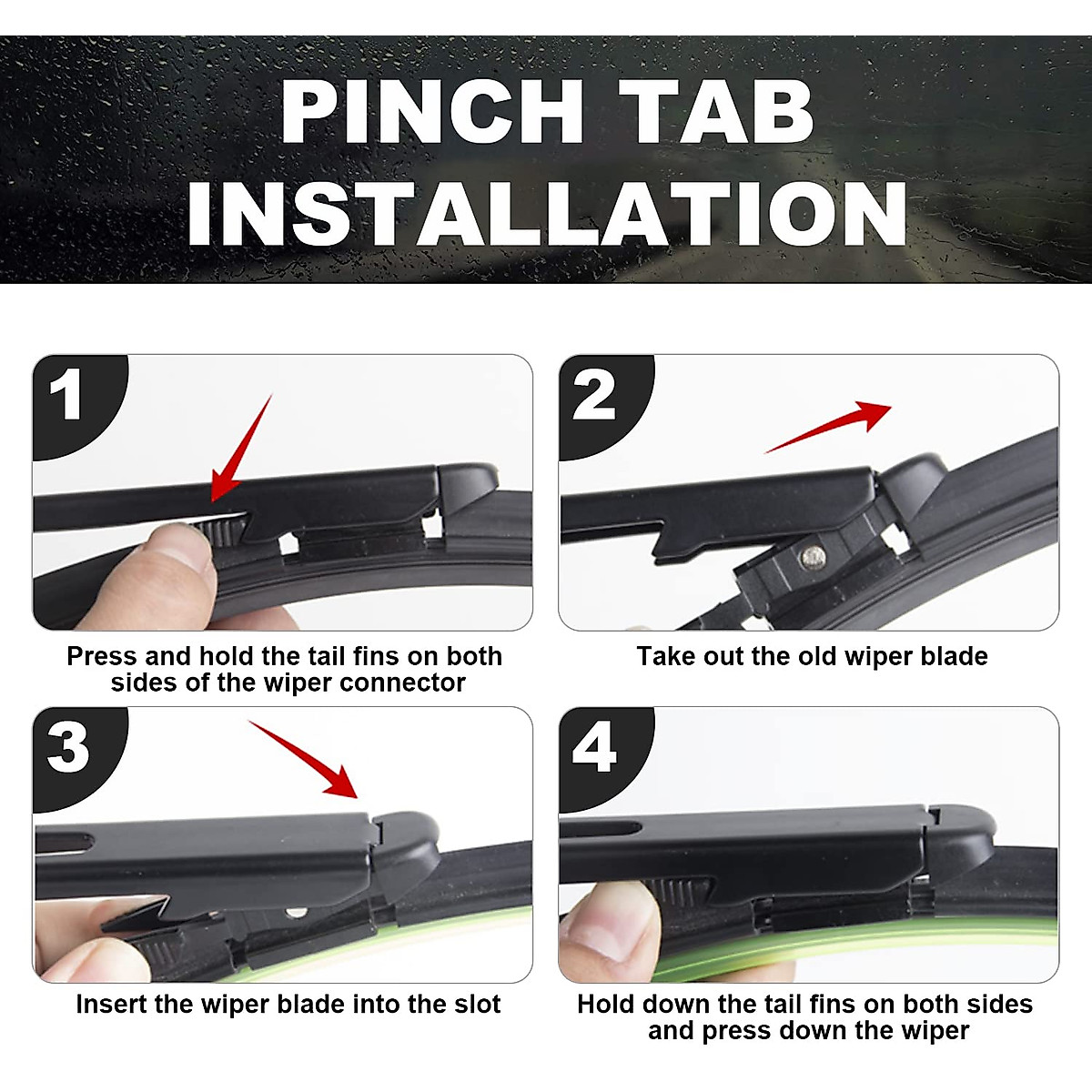 PINCH TAB INSTALLATION

1

Press and hold the tail fins on both sides of the wiper connector

2

Take out the old wiper blade

3

Insert the wiper blade into the slot

4

Hold down the tail fins on both sides and press down the wiper