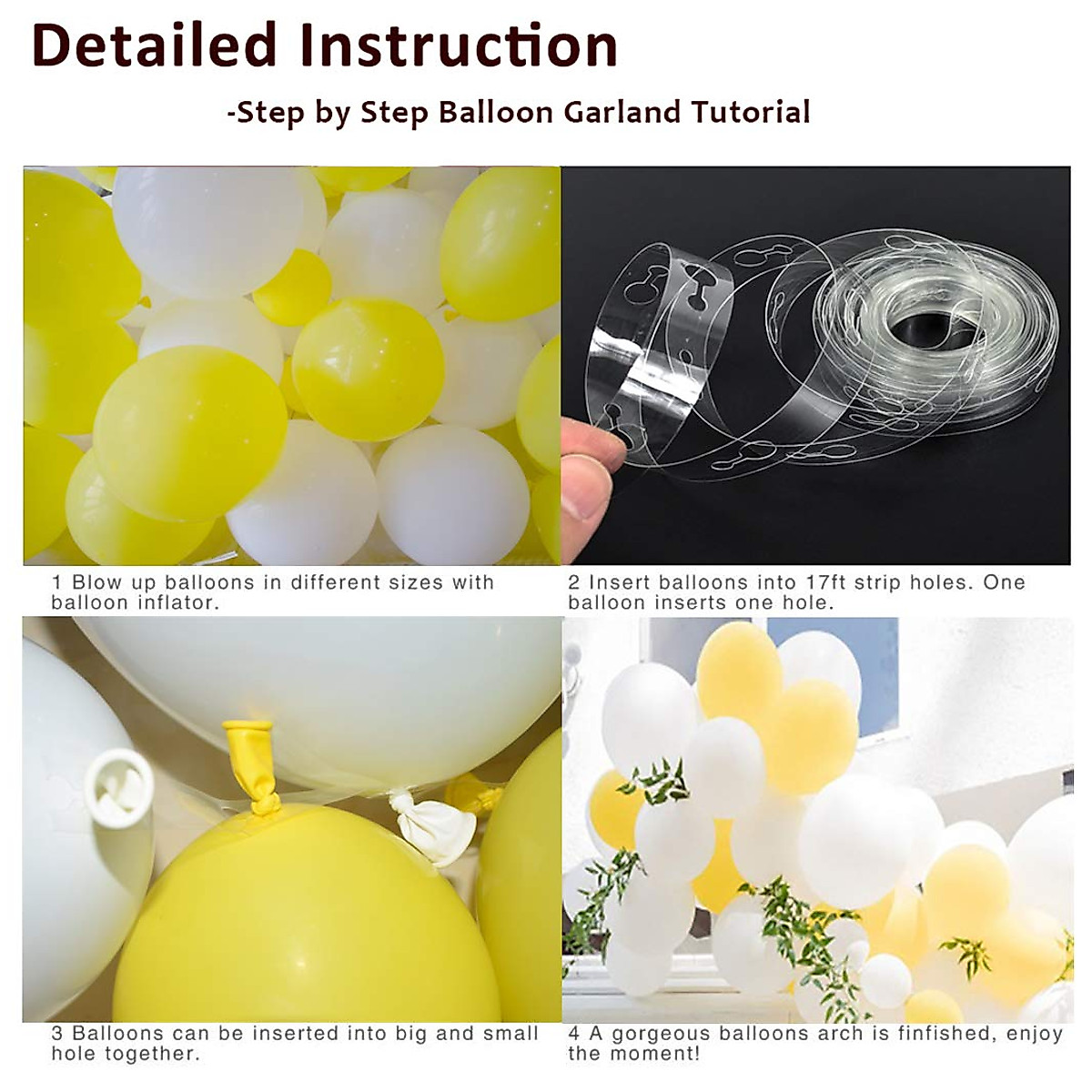 Detailed Instruction

-Step by Step Balloon Garland Tutorial

1 Blow up balloons in different sizes with balloon inflator.

2 Insert balloons into 17ft strip holes. One balloon inserts one hole.

3 Balloons can be inserted into big and small hole together.

4 A gorgeous balloons arch is finfished, enjoy the moment!