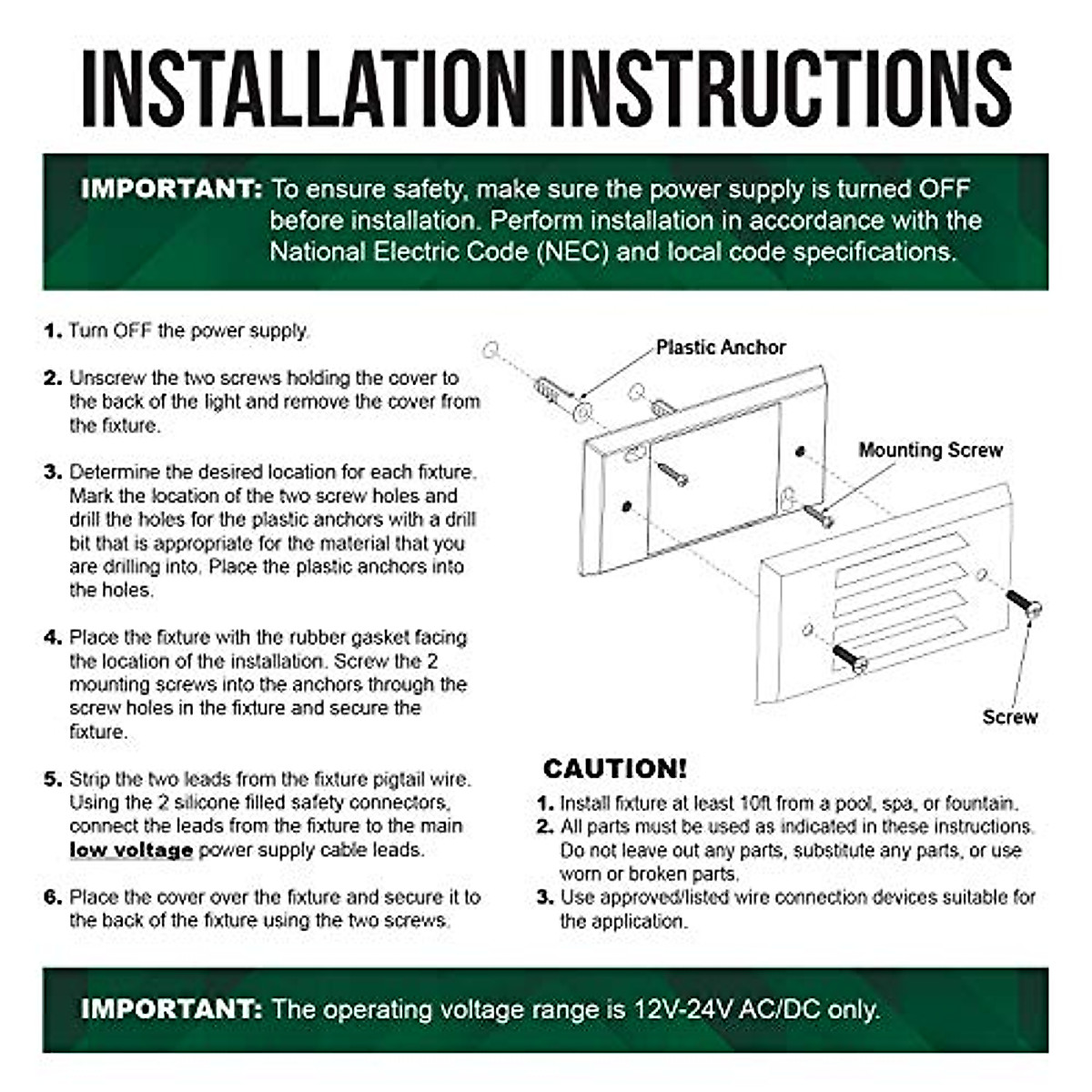 INSTALLATION INSTRUCTIONS

IMPORTANT: To ensure safety, make sure the power supply is turned OFF before installation. Perform installation in accordance with the National Electric Code (NEC) and local code specifications.

1. Turn OFF the power supply.

2. Unscrew the two screws holding the cover to the back of the light and remove the cover from the fixture.

3. Determine the desired location for each fixture. Mark the location of the two screw holes and drill the holes for the plastic anchors with a drill bit that is appropriate for the material that you are drilling into. Place the plastic anchors into the holes.

4. Place the fixture with the rubber gasket facing the location of the installation. Screw the 2 mounting screws into the anchors through the screw holes in the fixture and secure the fixture.

5. Strip the two leads from the fixture pigtail wire. Using the 2 silicone filled safety connectors, connect the leads from the fixture to the main low voltage power supply cable leads.

6. Place the cover over the fixture and secure it to the back of the fixture using the two screws.

Plastic Anchor

Mounting Screw

Screw

CAUTION!

1. Install fixture at least 10ft from a pool, spa, or fountain.
2. All parts must be used as indicated in these instructions. Do not leave out any parts, substitute any parts, or use worn or broken parts.
3. Use approved/listed wire connection devices suitable for the application.

IMPORTANT: The operating voltage range is 12V-24V AC/DC only.