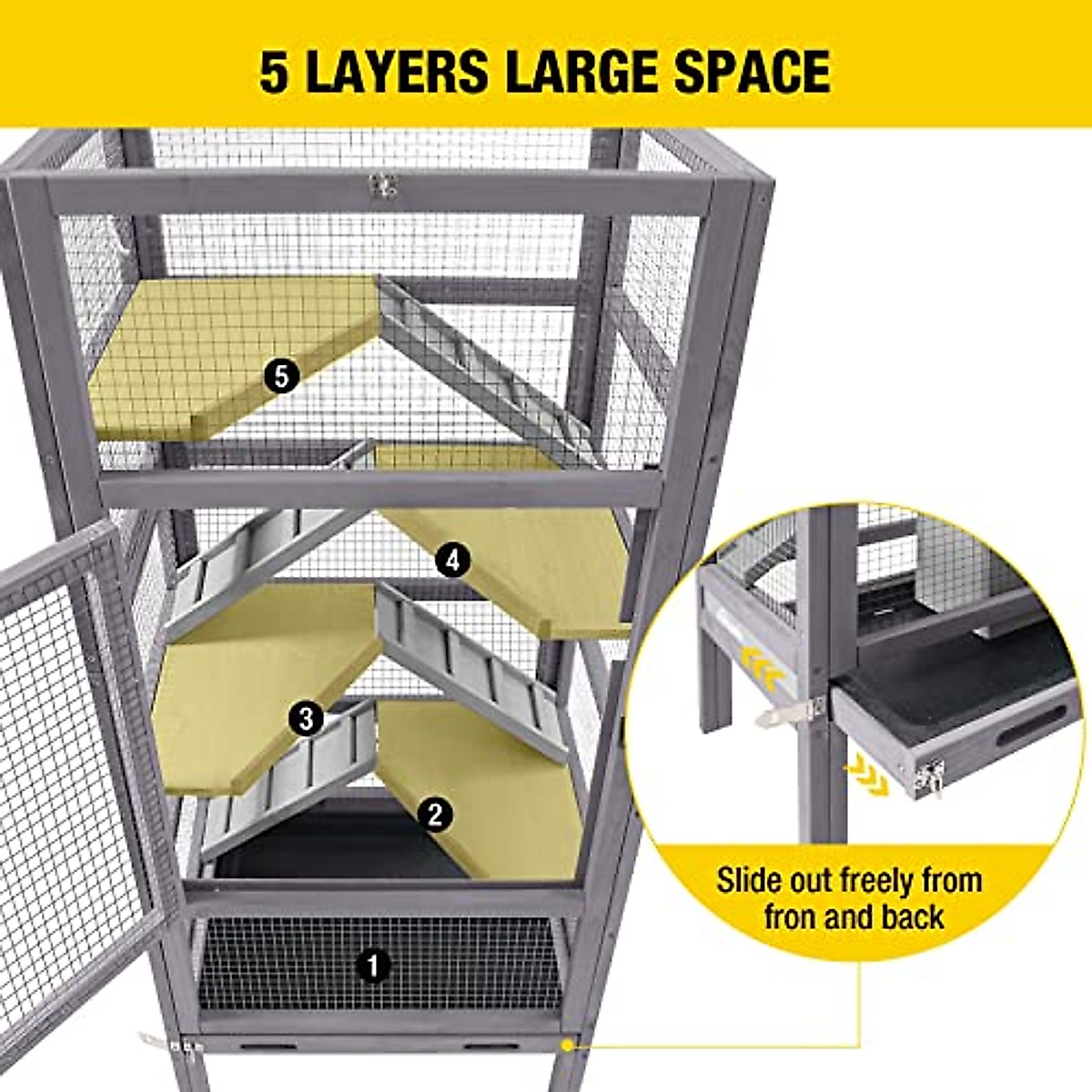 5 LAYERS LARGE SPACE

5

4

3

2

1

Slide out freely from fron and back