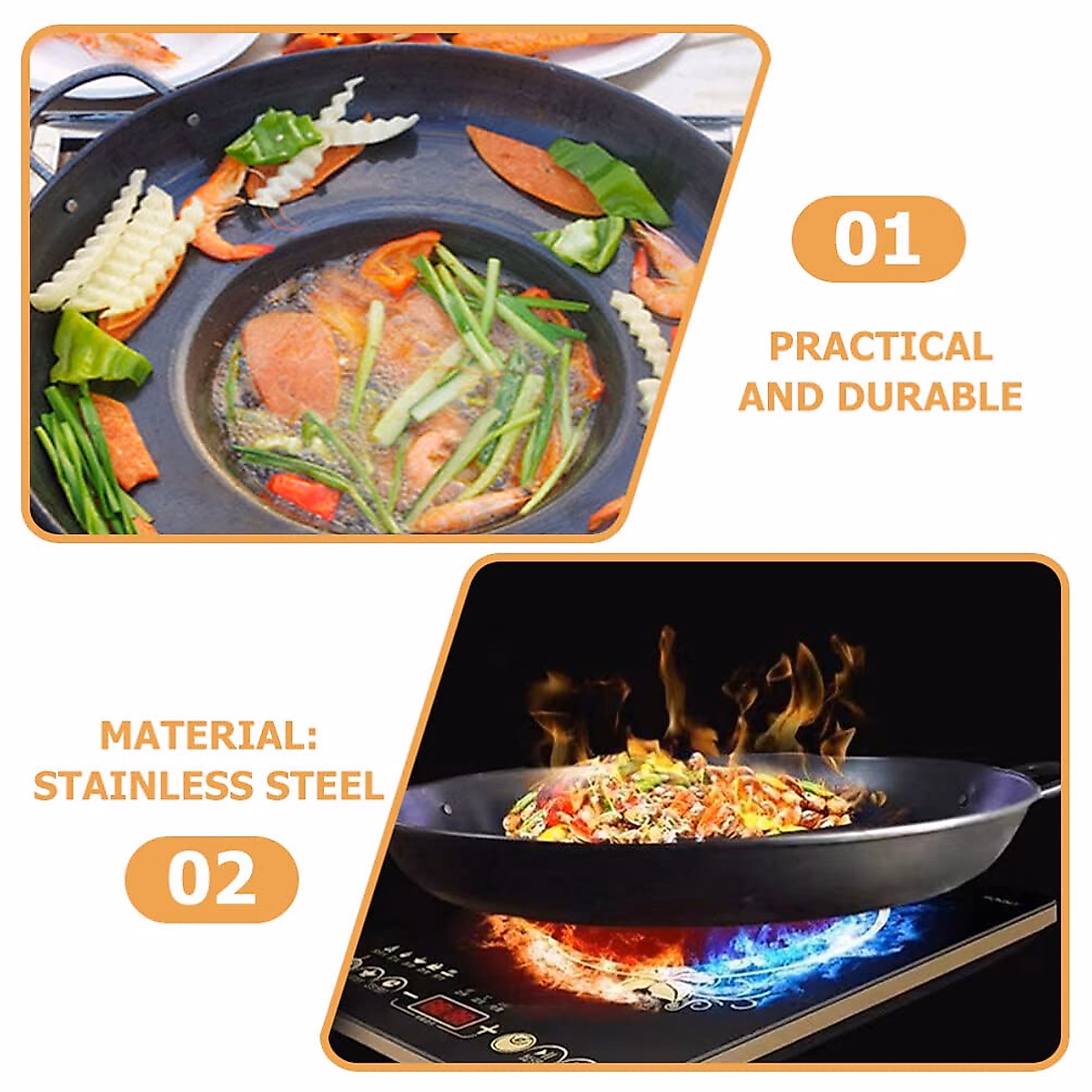 01

PRACTICAL AND DURABLE

MATERIAL: STAINLESS STEEL

02