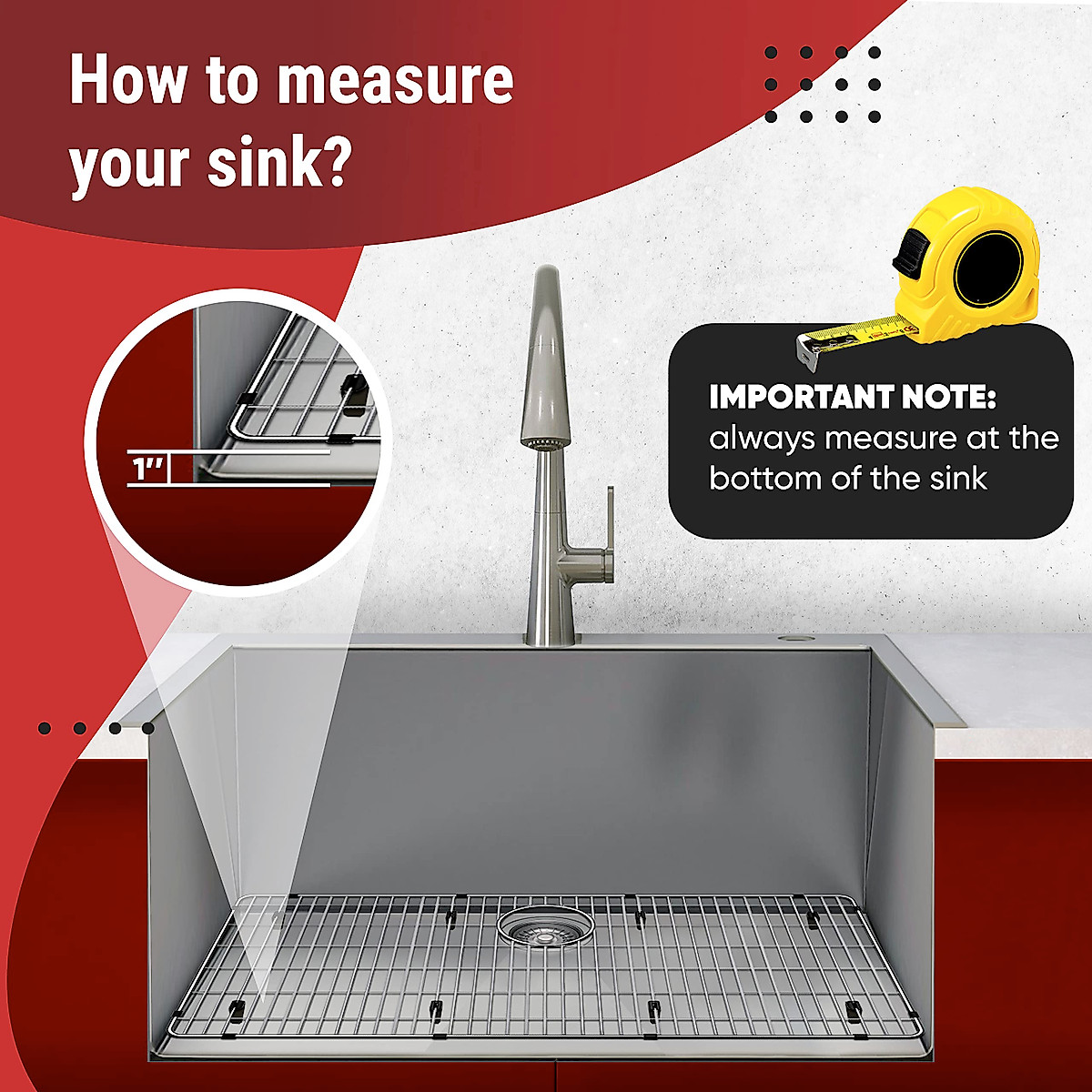 How to measure your sink?

1"

IMPORTANT NOTE: always measure at the bottom of the sink